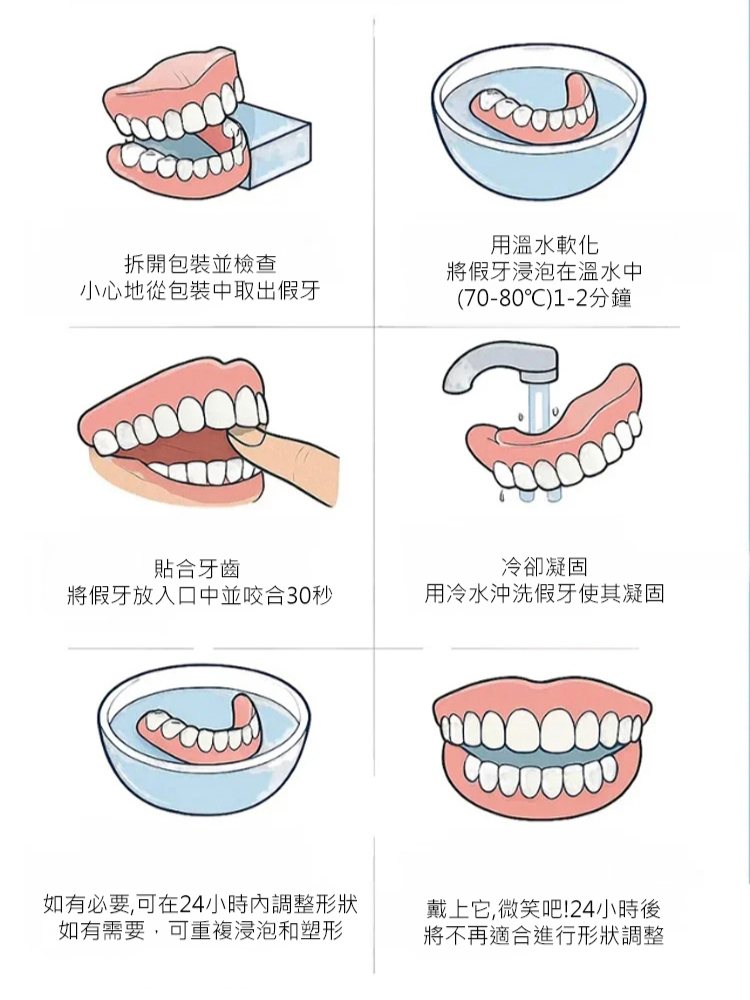 拆開包裝並檢查
小心地從包裝中取出假牙

用溫水軟化
將假牙浸泡在溫水中
(70-80℃)1-2分鐘

貼合牙齒
將假牙放入口中並咬合30秒

冷卻凝固
用冷水沖洗假牙使其凝固

如有必要,可在24小時內調整形狀
如有需要，可重複浸泡和塑形

戴上它,微笑吧!24小時後
將不再適合進行形狀調整