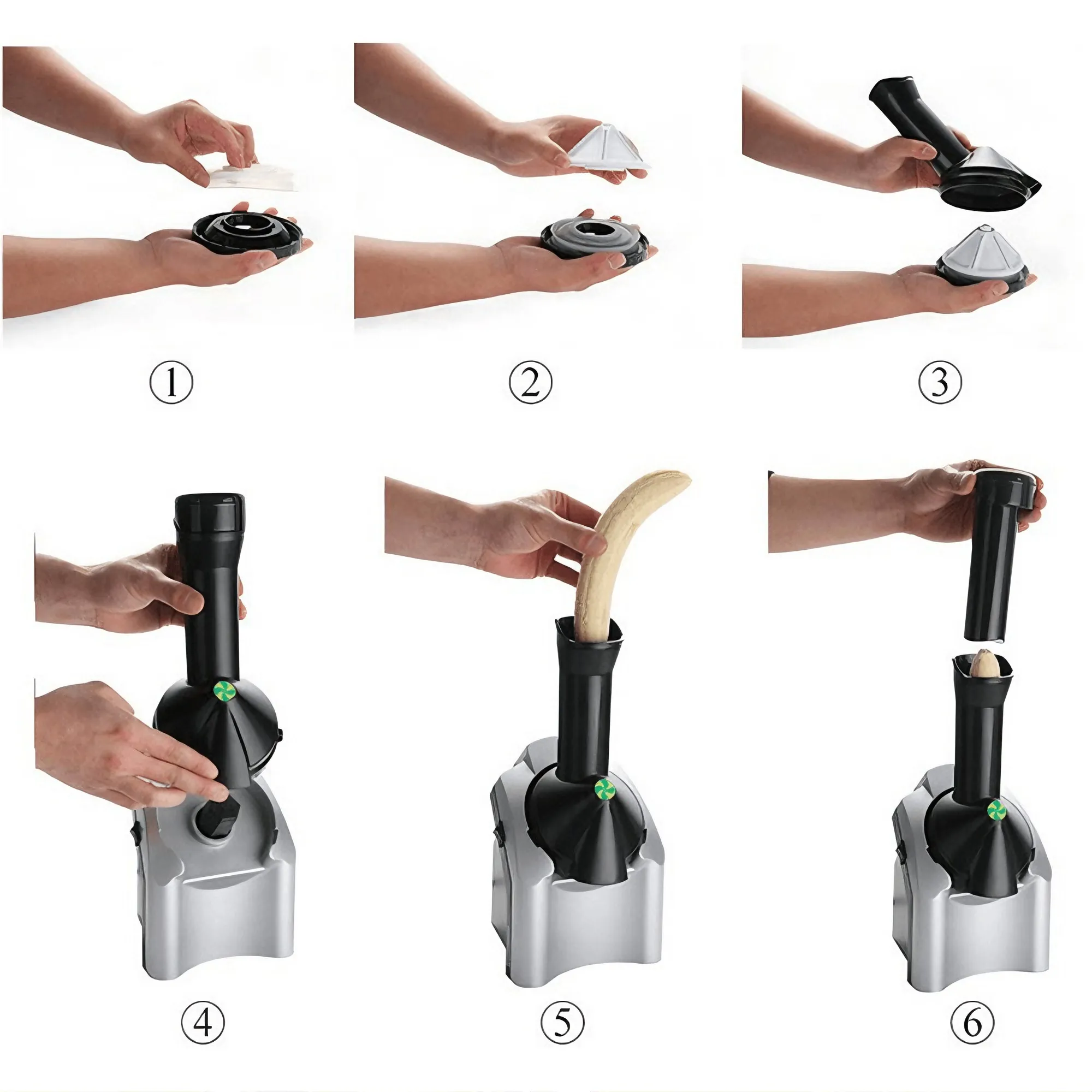 ①
②
③
④
⑤
⑥