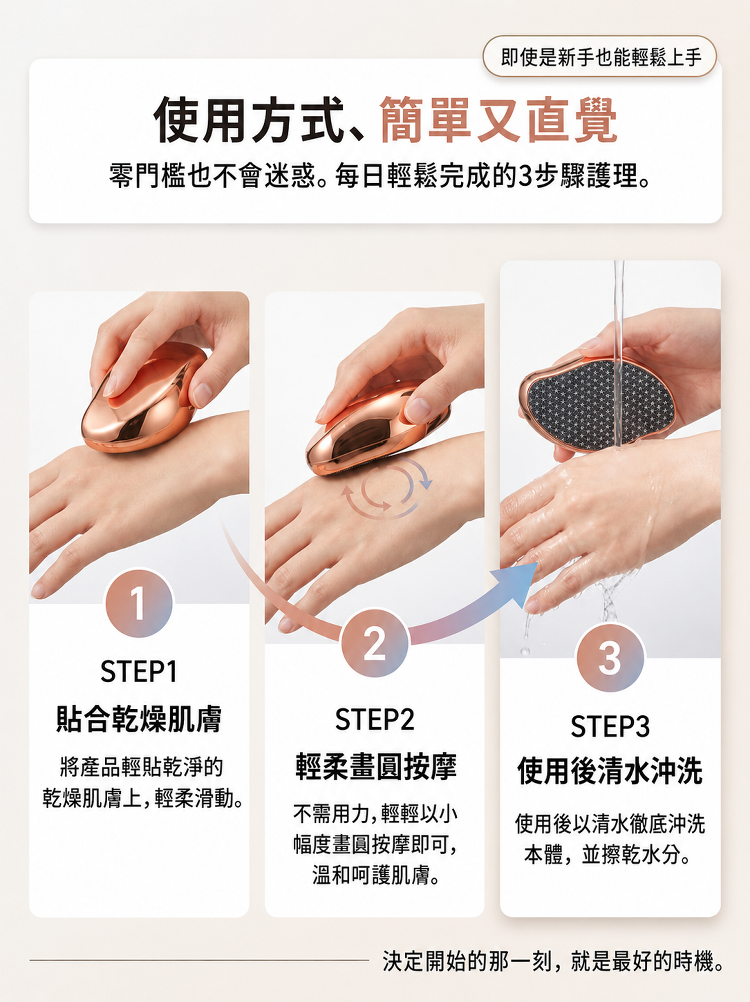 即使是新手也能輕鬆上手

使用方式、簡單又直覺

零門檻也不會迷惑。每日輕鬆完成的3步驟護理。

1

STEP1

貼合乾燥肌膚

將產品輕貼乾淨的乾燥肌膚上，輕柔滑動。

2

STEP2

輕柔畫圓按摩

不需用力，輕輕以小幅度畫圓按摩即可，溫和呵護肌膚。

3

STEP3

使用後清水沖洗

使用後以清水徹底沖洗本體，並擦乾水分。

決定開始的那一刻，就是最好的時機。