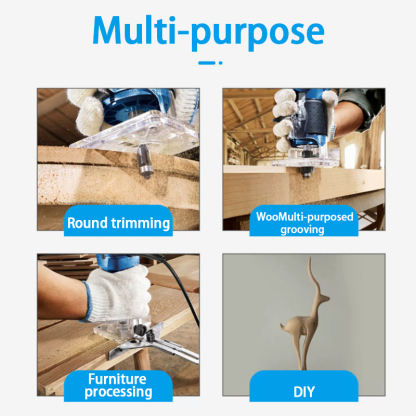 Multi-purpose

Round trimming

WooMulti-purposed grooving

Furniture processing

DIY