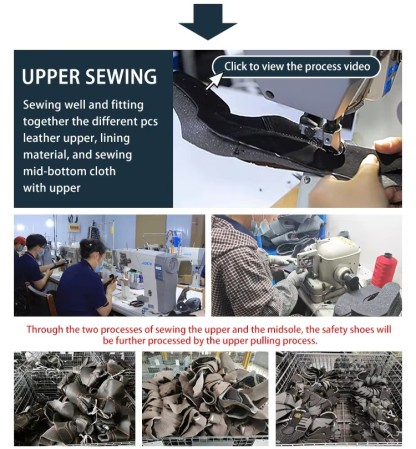 UPPER SEWING

Sewing well and fitting together the different pcs leather upper, lining material, and sewing mid-bottom cloth with upper

Click to view the process video

Through the two processes of sewing the upper and the midsole, the safety shoes will be further processed by the upper pulling process.