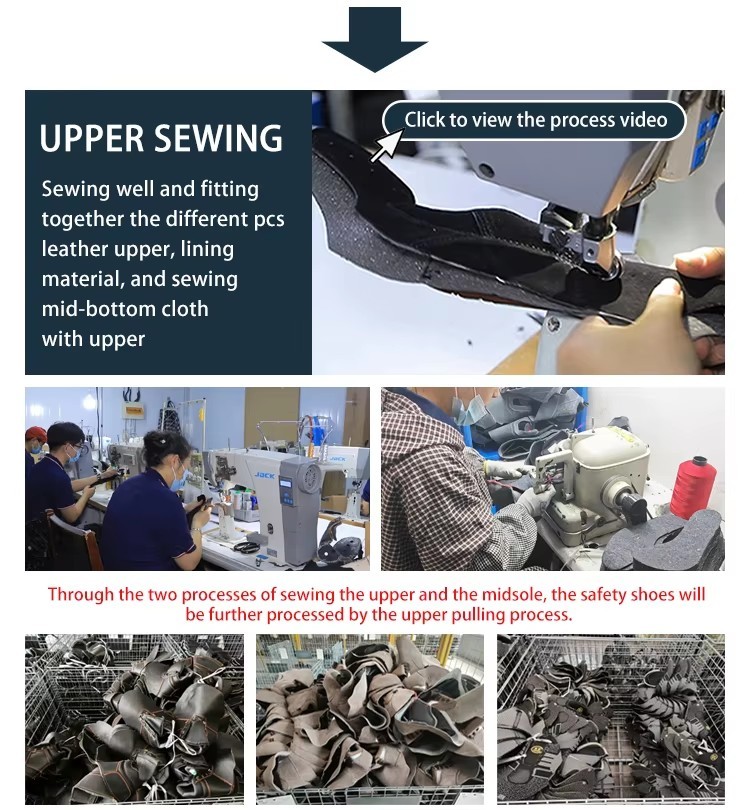 UPPER SEWING

Sewing well and fitting together the different pcs leather upper, lining material, and sewing mid-bottom cloth with upper

Click to view the process video

JACK

JACK

Through the two processes of sewing the upper and the midsole, the safety shoes will be further processed by the upper pulling process.