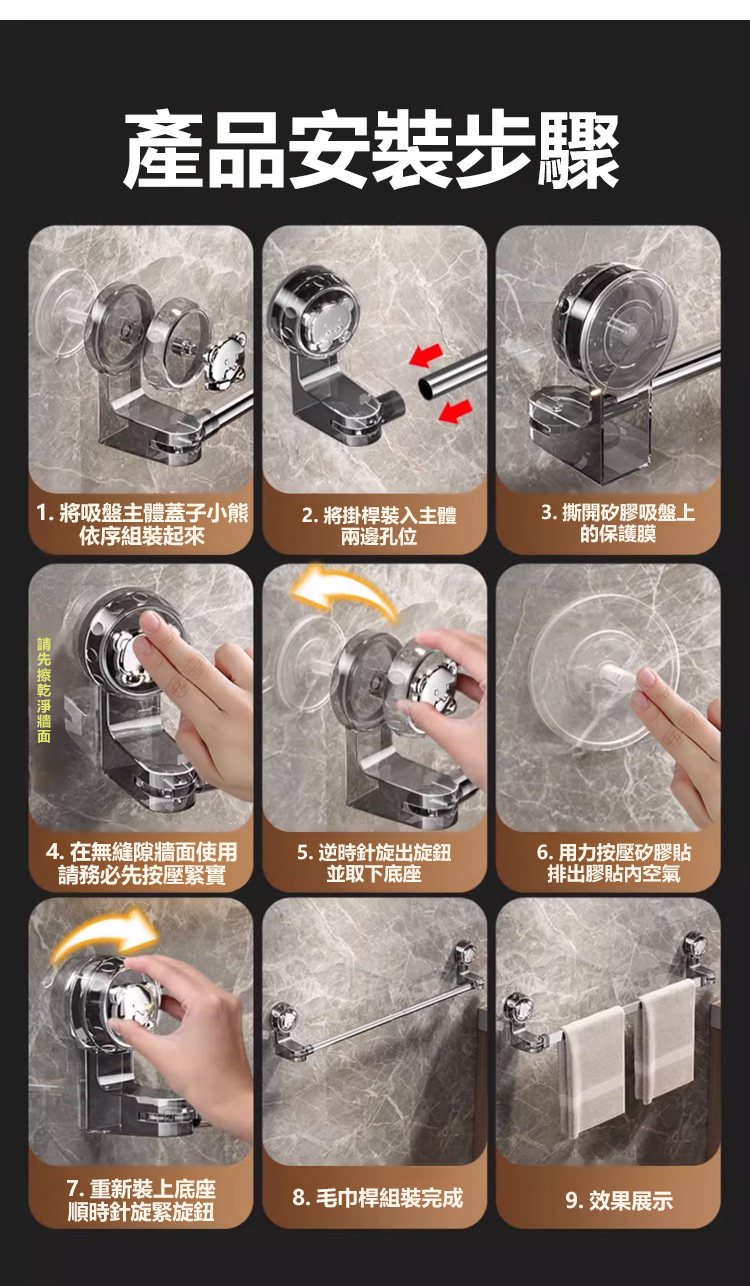 產品安裝步驟

1. 將吸盤主體蓋子小熊依序組裝起來

2. 將掛桿裝入主體兩邊孔位

3. 撕開矽膠吸盤上的保護膜

請先擦乾淨牆面

4. 在無縫隙牆面使用請務必先按壓緊實

5. 逆時針旋出旋鈕並取下底座

6. 用力按壓矽膠貼排出膠貼內空氣

7. 重新裝上底座順時針旋緊旋鈕

8. 毛巾桿組裝完成

9. 效果展示