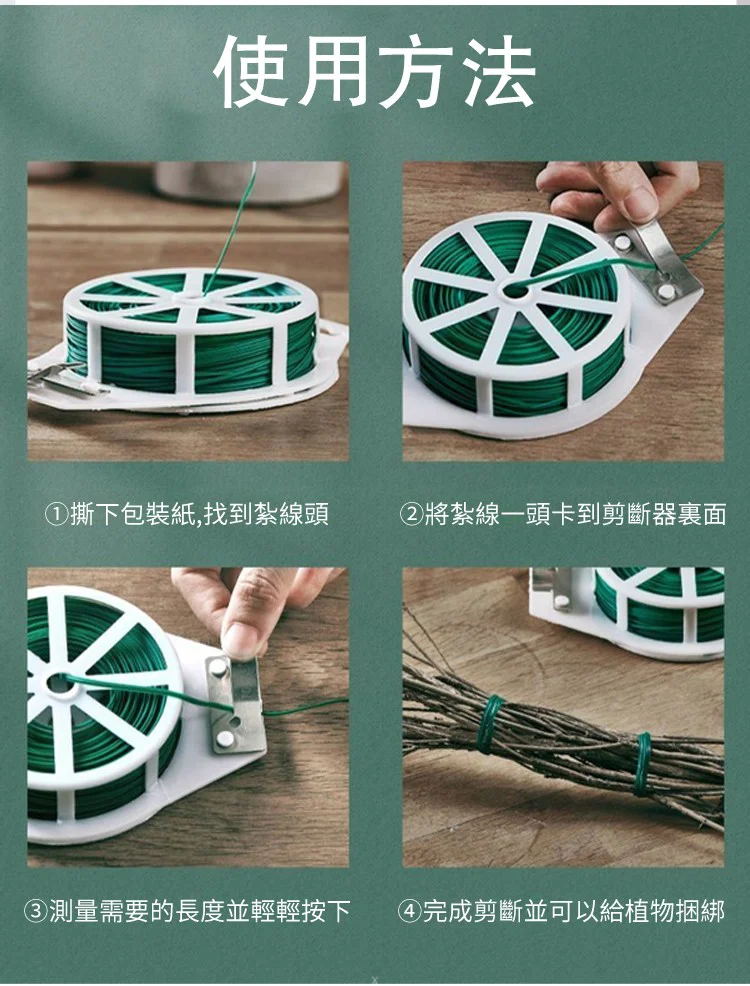 使用方法

①撕下包裝紙,找到紮線頭

②將紮線一頭卡到剪斷器裏面

③測量需要的長度並輕輕按下

④完成剪斷並可以給植物捆綁