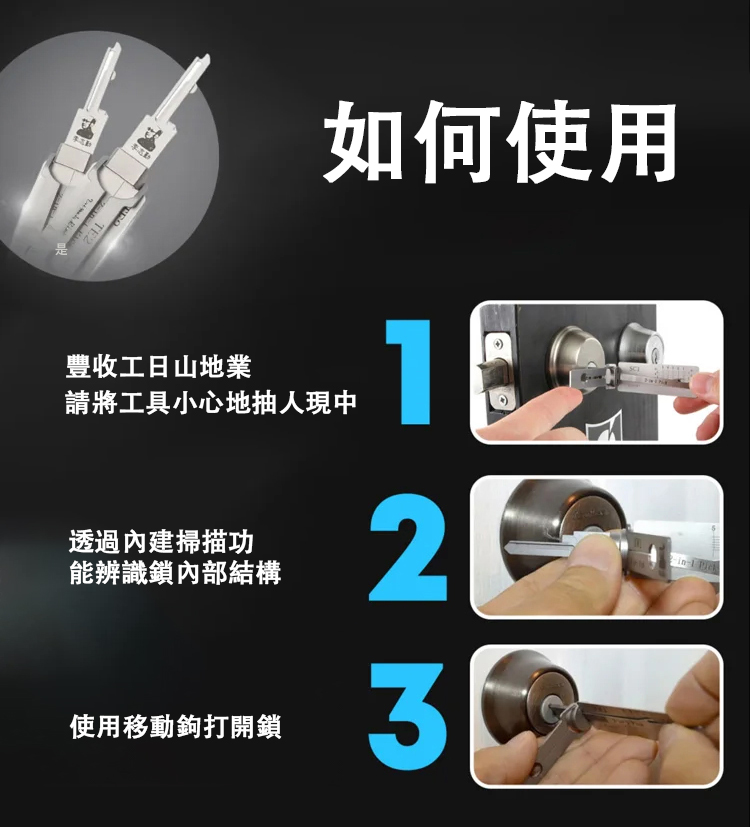 如何使用

是

豐收工日山地業
請將工具小心地抽人現中

1

透過內建掃描功
能辨識鎖內部結構

2

使用移動鉤打開鎖

3