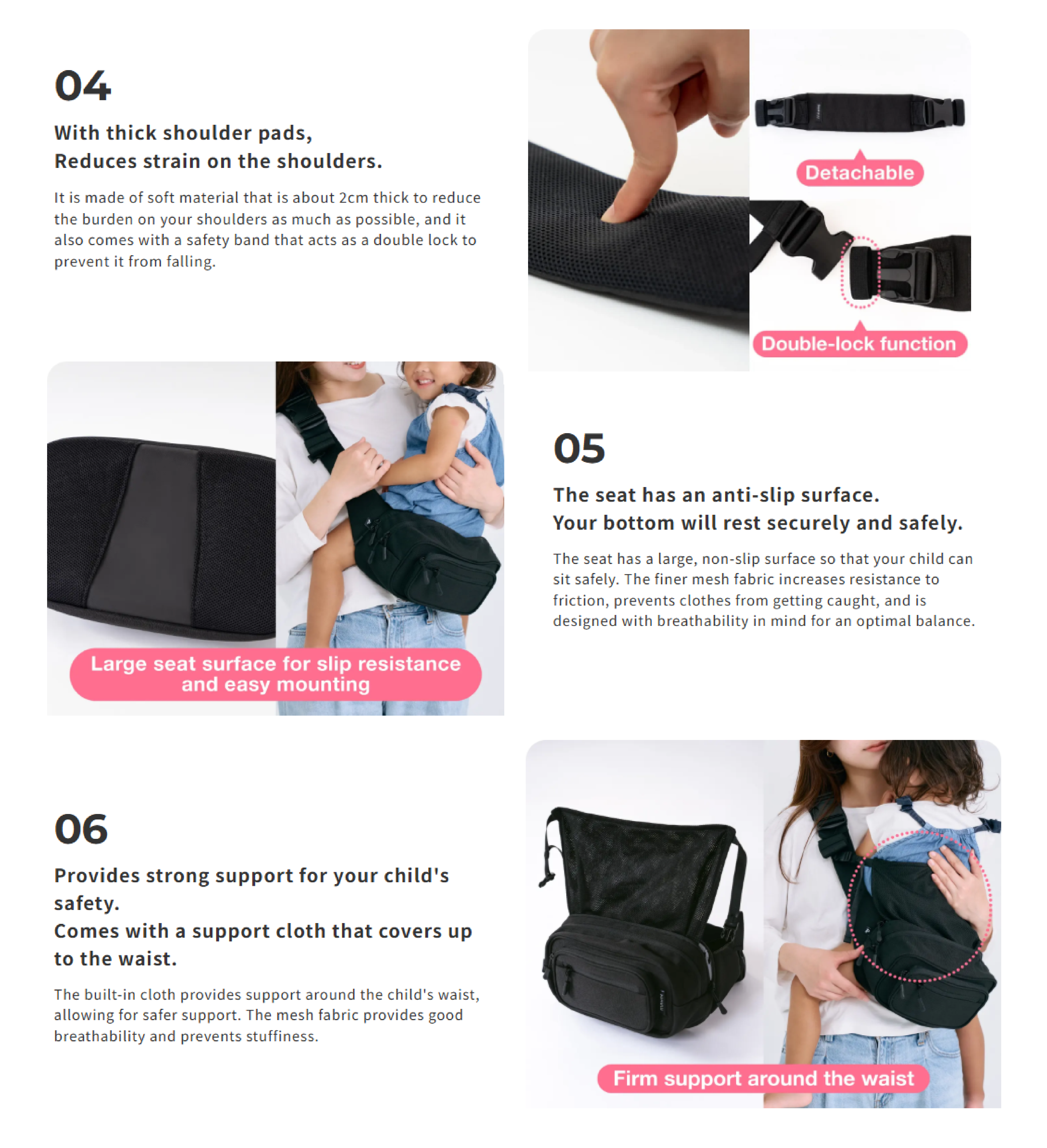 04

With thick shoulder pads,
Reduces strain on the shoulders.

It is made of soft material that is about 2cm thick to reduce the burden on your shoulders as much as possible, and it also comes with a safety band that acts as a double lock to prevent it from falling.

Detachable

Double-lock function

Large seat surface for slip resistance and easy mounting

05

The seat has an anti-slip surface.
Your bottom will rest securely and safely.

The seat has a large, non-slip surface so that your child can sit safely. The finer mesh fabric increases resistance to friction, prevents clothes from getting caught, and is designed with breathability in mind for an optimal balance.

06

Provides strong support for your child's safety.
Comes with a support cloth that covers up to the waist.

The built-in cloth provides support around the child's waist, allowing for safer support. The mesh fabric provides good breathability and prevents stuffiness.

Firm support around the waist