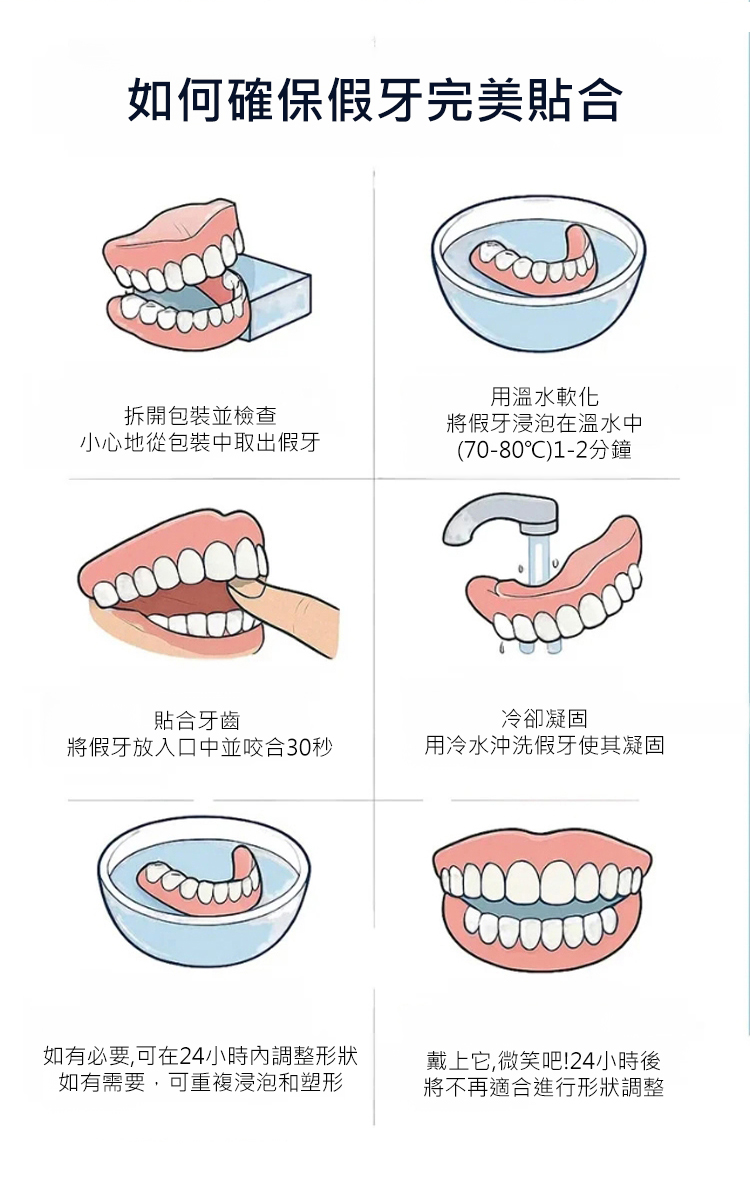 如何確保假牙完美貼合

拆開包裝並檢查
小心地從包裝中取出假牙

用溫水軟化
將假牙浸泡在溫水中
(70-80℃)1-2分鐘

貼合牙齒
將假牙放入口中並咬合30秒

冷卻凝固
用冷水沖洗假牙使其凝固

如有必要,可在24小時內調整形狀
如有需要，可重複浸泡和塑形

戴上它,微笑吧!24小時後
將不再適合進行形狀調整