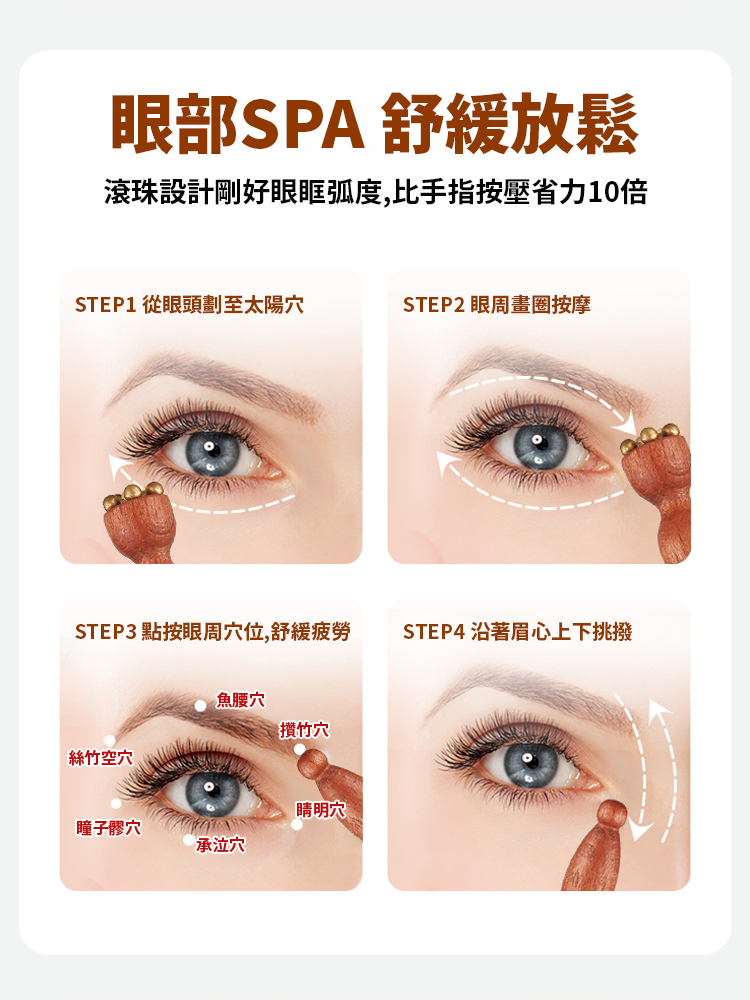 眼部SPA 舒緩放鬆

滾珠設計剛好眼眶弧度,比手指按壓省力10倍

STEP1 從眼頭劃至太陽穴

STEP2 眼周畫圈按摩

STEP3 點按眼周穴位,舒緩疲勞

魚腰穴

攢竹穴

絲竹空穴

睛明穴

瞳子髎穴

承泣穴

STEP4 沿著眉心上下挑撥