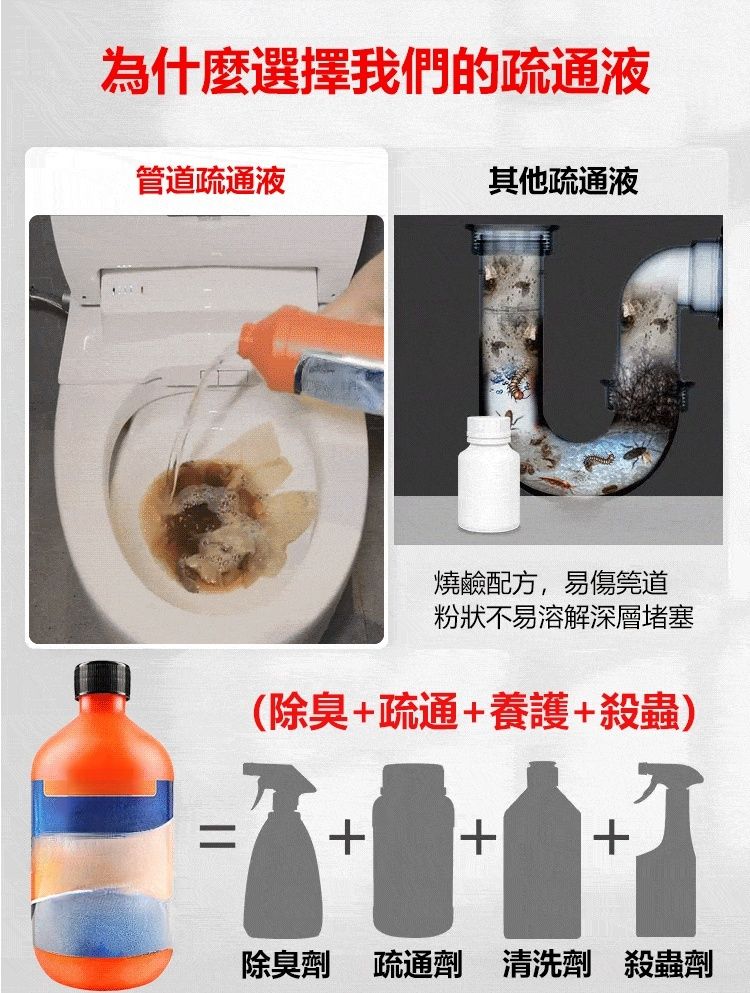 為什麼選擇我們的疏通液

管道疏通液

其他疏通液

燒鹼配方，易傷筦道
粉狀不易溶解深層堵塞

(除臭+疏通+養護+殺蟲)

= + + +

除臭劑 疏通劑 清洗劑 殺蟲劑