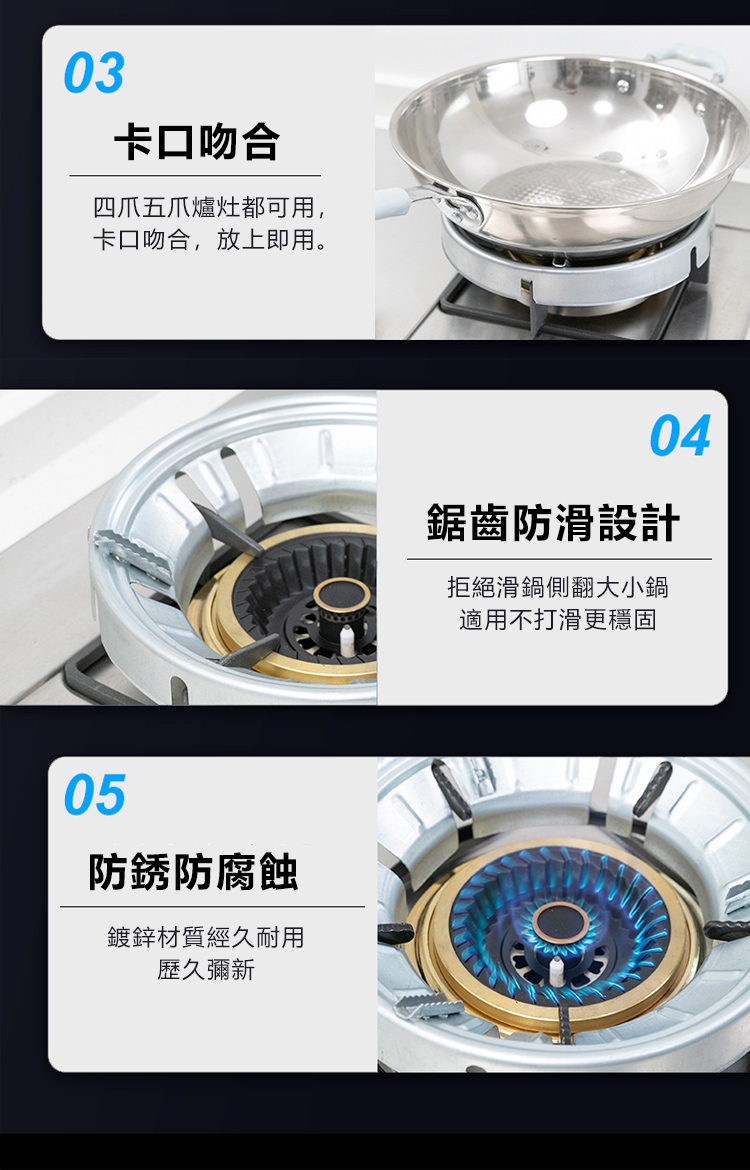 03

卡口吻合

四爪五爪爐灶都可用，
卡口吻合，放上即用。

04

鋸齒防滑設計

拒絕滑鍋側翻大小鍋
適用不打滑更穩固

05

防銹防腐蝕

鍍鋅材質經久耐用
歷久彌新