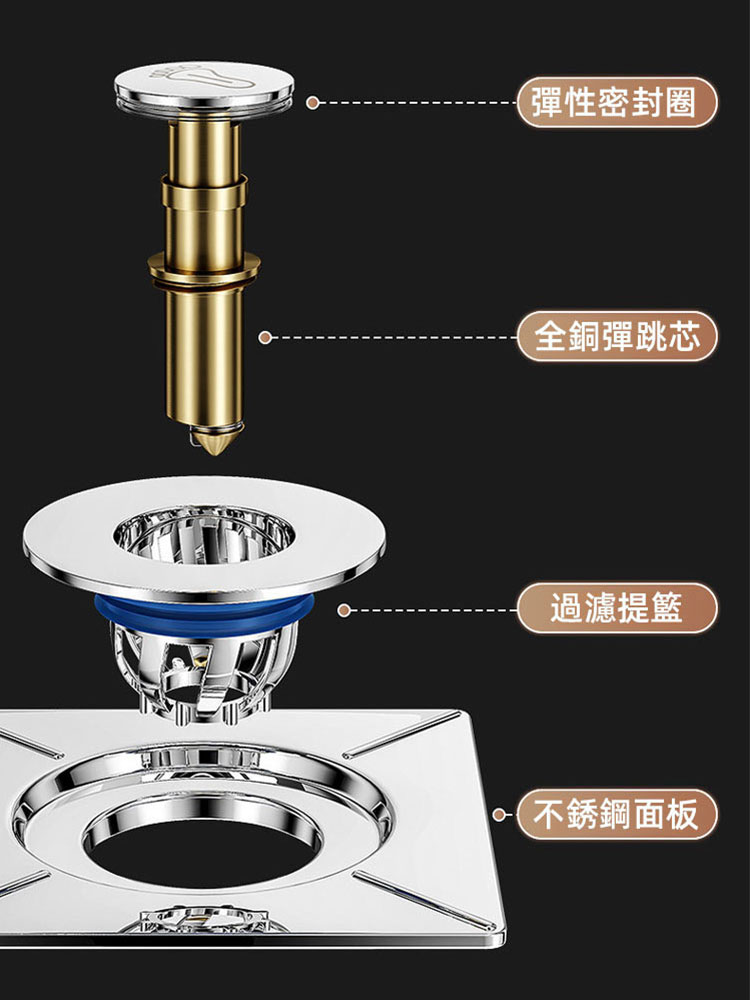 彈性密封圈

全銅彈跳芯

過濾提籃

不銹鋼面板