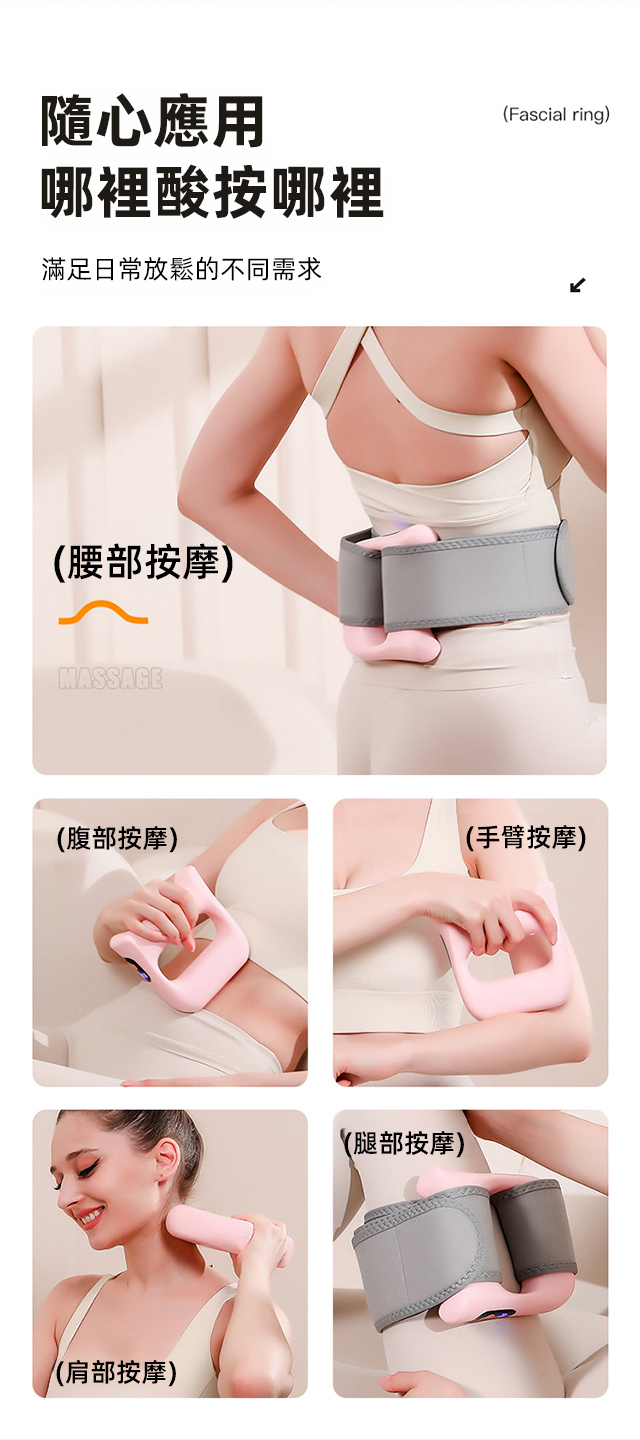 隨心應用
哪裡酸按哪裡

(Fascial ring)

滿足日常放鬆的不同需求

(腰部按摩)

MASSAGE

(腹部按摩)

(手臂按摩)

(腿部按摩)

(肩部按摩)