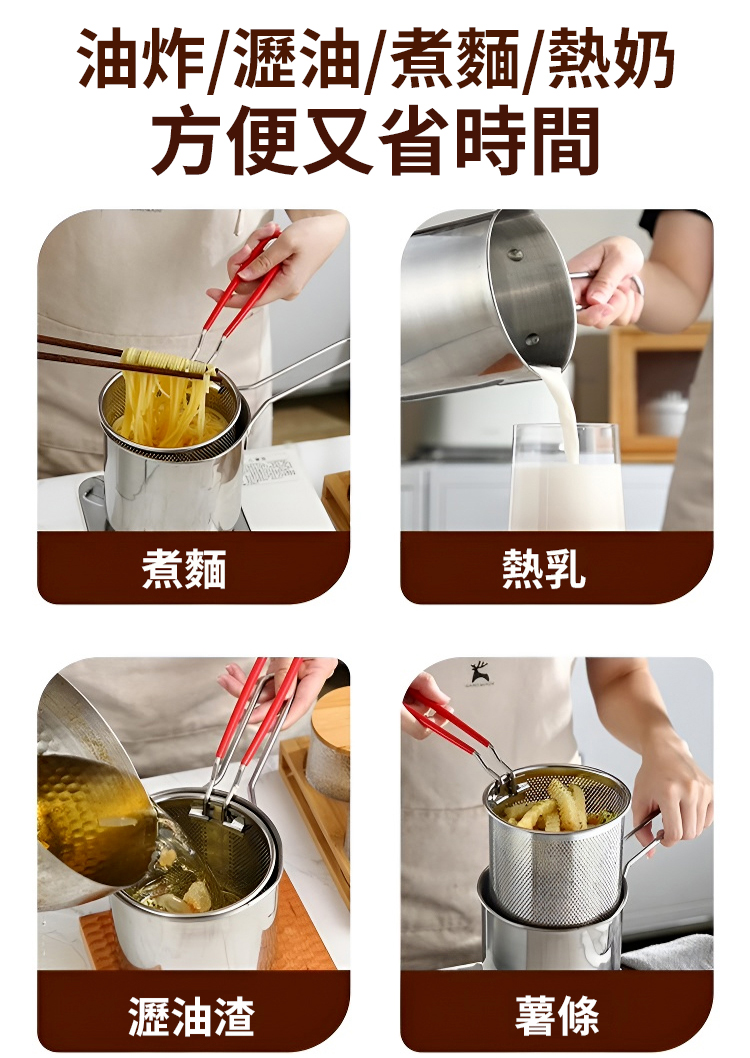 油炸/瀝油/煮麵/熱奶
方便又省時間

煮麵

熱乳

瀝油渣

薯條