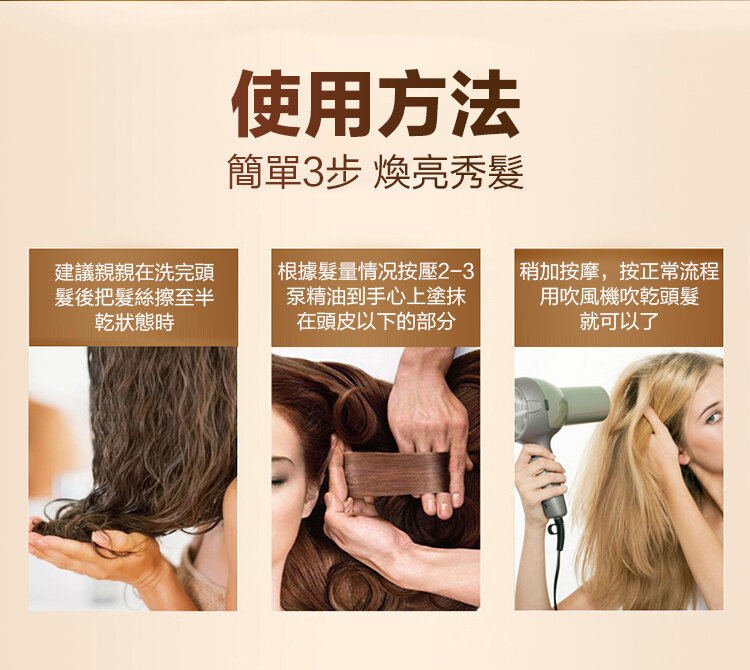 使用方法
簡單3步 煥亮秀髮

建議親親在洗完頭髮後把髮絲擦至半乾狀態時

根據髮量情況按壓2-3泵精油到手心上塗抹在頭皮以下的部分

稍加按摩，按正常流程用吹風機吹乾頭髮就可以了