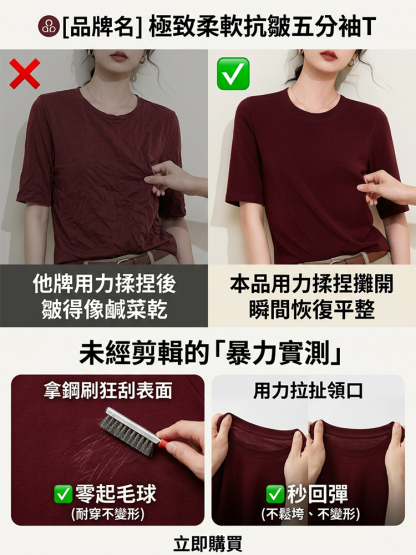 [品牌名] 極致柔軟抗皺五分袖T

他牌用力揉捏後
皺得像鹹菜乾

本品用力揉捏攤開
瞬間恢復平整

未經剪輯的「暴力實測」

拿鋼刷狂刮表面

零起毛球
(耐穿不變形)

用力拉扯領口

秒回彈
(不鬆垮、不變形)

立即購買