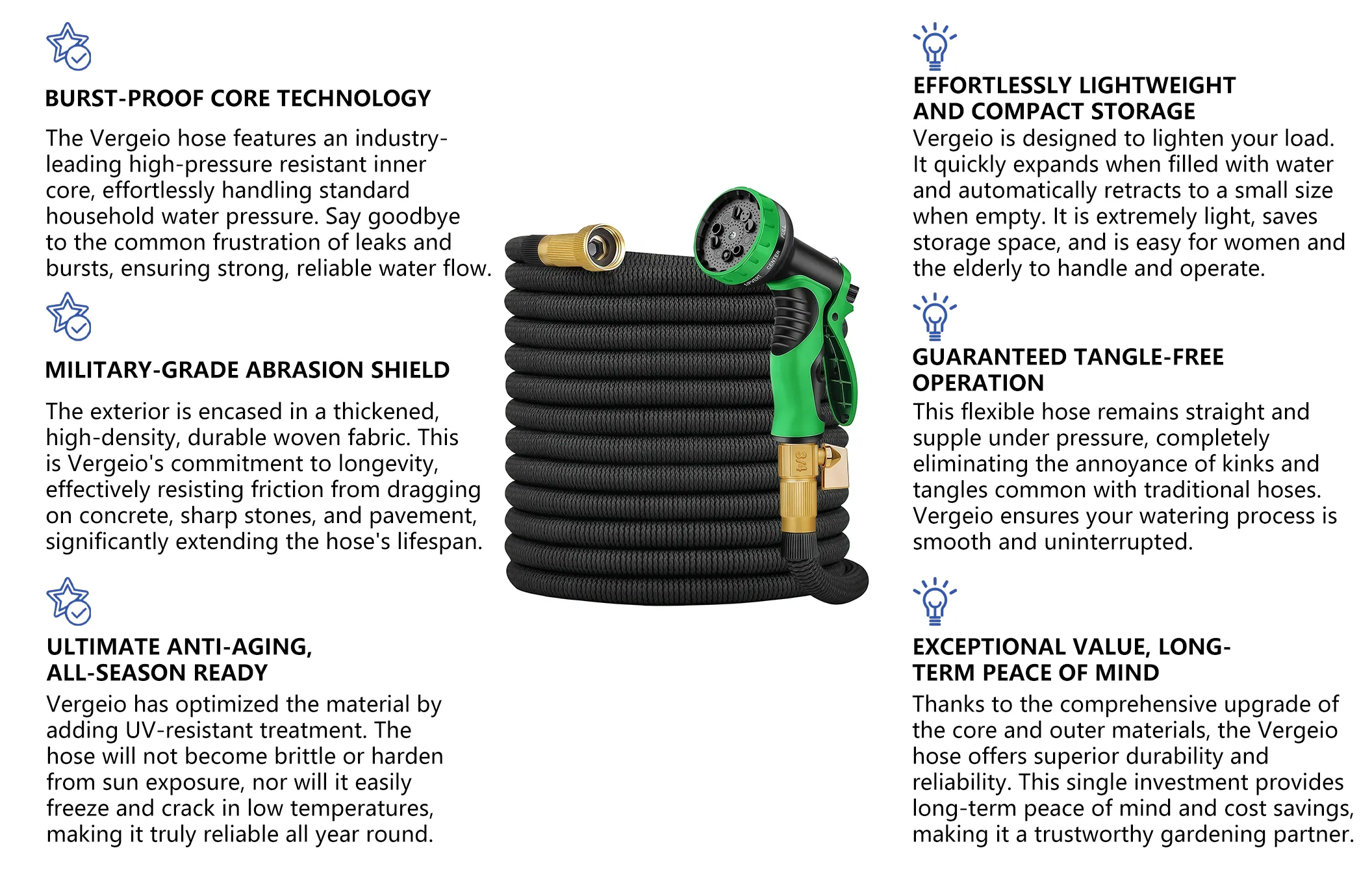 BURST-PROOF CORE TECHNOLOGY

The Vergeio hose features an industry-leading high-pressure resistant inner core, effortlessly handling standard household water pressure. Say goodbye to the common frustration of leaks and bursts, ensuring strong, reliable water flow.

MILITARY-GRADE ABRASION SHIELD

The exterior is encased in a thickened, high-density, durable woven fabric. This is Vergeio's commitment to longevity, effectively resisting friction from dragging on concrete, sharp stones, and pavement, significantly extending the hose's lifespan.

ULTIMATE ANTI-AGING, ALL-SEASON READY

Vergeio has optimized the material by adding UV-resistant treatment. The hose will not become brittle or harden from sun exposure, nor will it easily freeze and crack in low temperatures, making it truly reliable all year round.

FULL CENTER

3/4

EFFORTLESSLY LIGHTWEIGHT AND COMPACT STORAGE

Vergeio is designed to lighten your load. It quickly expands when filled with water and automatically retracts to a small size when empty. It is extremely light, saves storage space, and is easy for women and the elderly to handle and operate.

GUARANTEED TANGLE-FREE OPERATION

This flexible hose remains straight and supple under pressure, completely eliminating the annoyance of kinks and tangles common with traditional hoses. Vergeio ensures your watering process is smooth and uninterrupted.

EXCEPTIONAL VALUE, LONG-TERM PEACE OF MIND

Thanks to the comprehensive upgrade of the core and outer materials, the Vergeio hose offers superior durability and reliability. This single investment provides long-term peace of mind and cost savings, making it a trustworthy gardening partner.