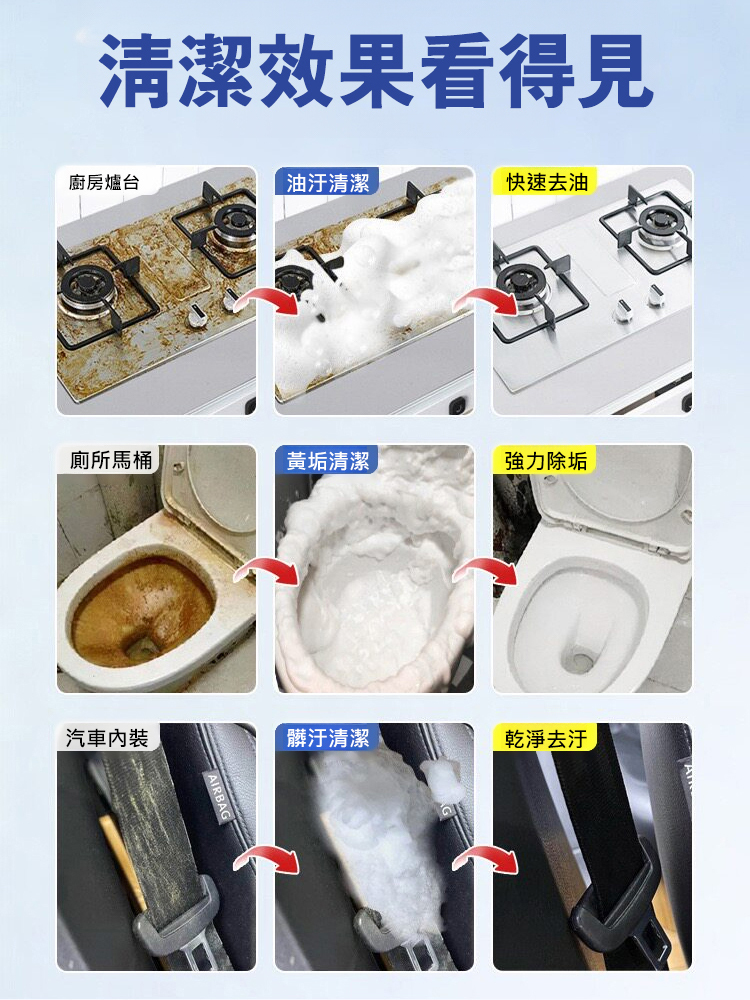 清潔效果看得見

廚房爐台

油汙清潔

快速去油

廁所馬桶

黃垢清潔

強力除垢

汽車內裝

AIRBAG

髒汙清潔

乾淨去汙