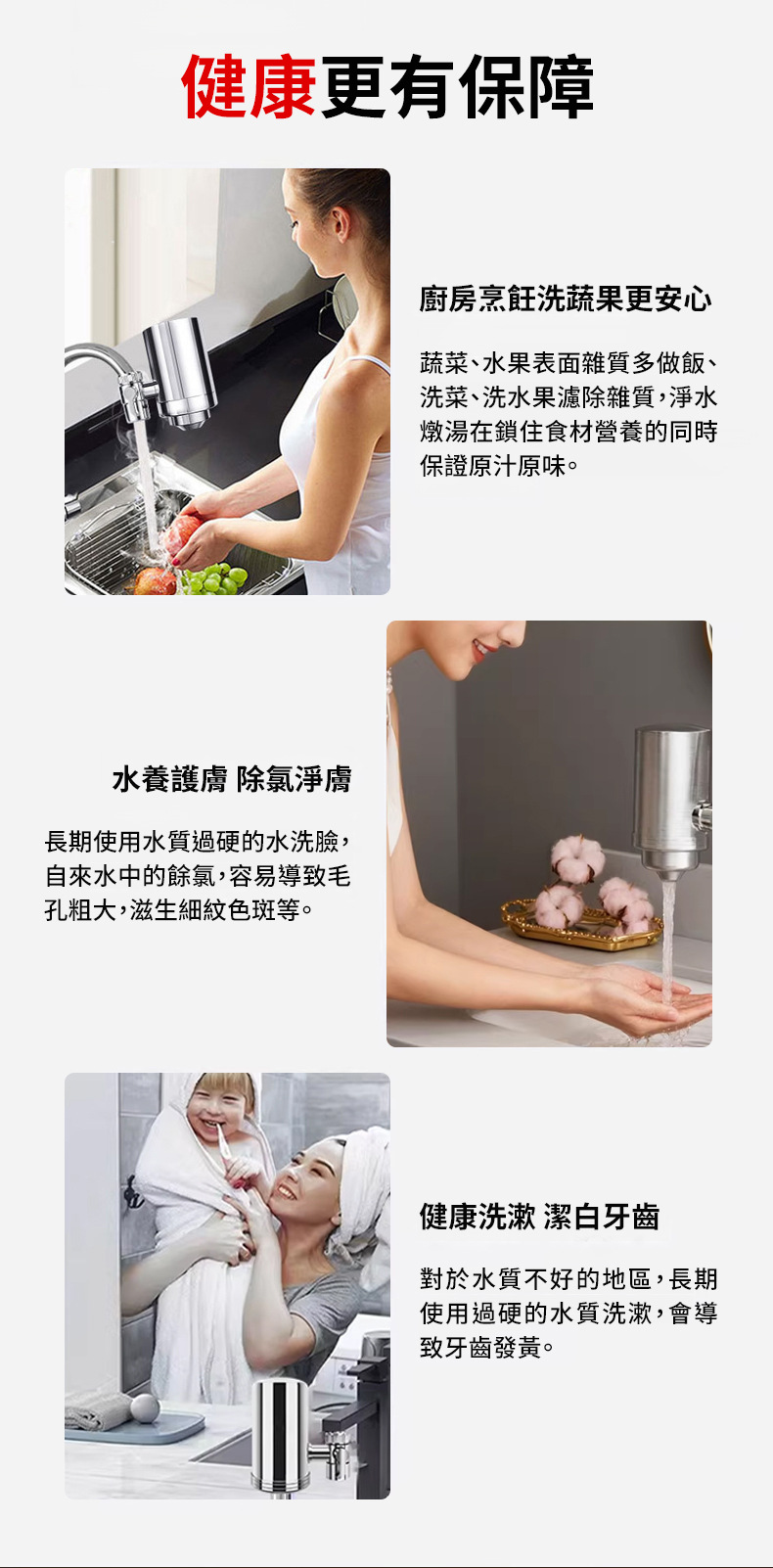 健康更有保障

廚房烹飪洗蔬果更安心

蔬菜、水果表面雜質多做飯、洗菜、洗水果濾除雜質，淨水燉湯在鎖住食材營養的同時保證原汁原味。

水養護膚 除氯淨膚

長期使用水質過硬的水洗臉，自來水中的餘氯，容易導致毛孔粗大，滋生細紋色斑等。

健康洗漱 潔白牙齒

對於水質不好的地區，長期使用過硬的水質洗漱，會導致牙齒發黃。