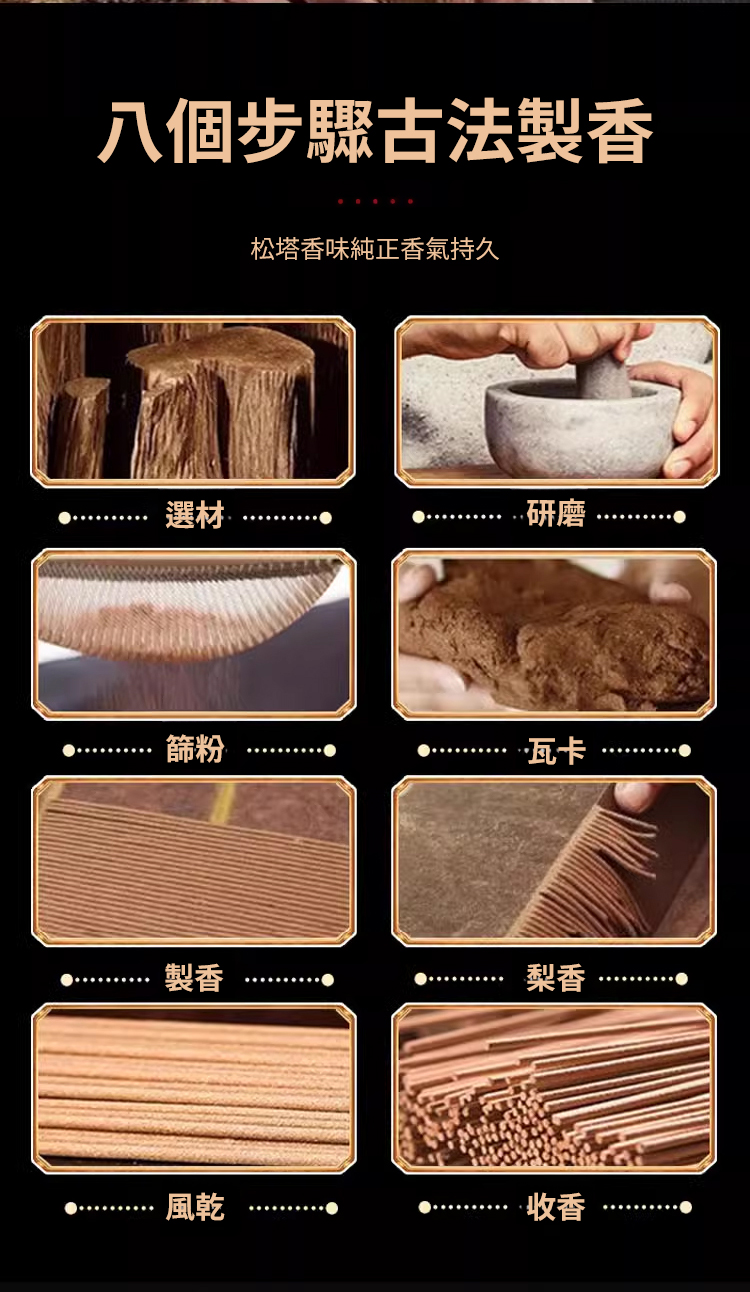 八個步驟古法製香

松塔香味純正香氣持久

選材

研磨

篩粉

瓦卡

製香

梨香

風乾

收香