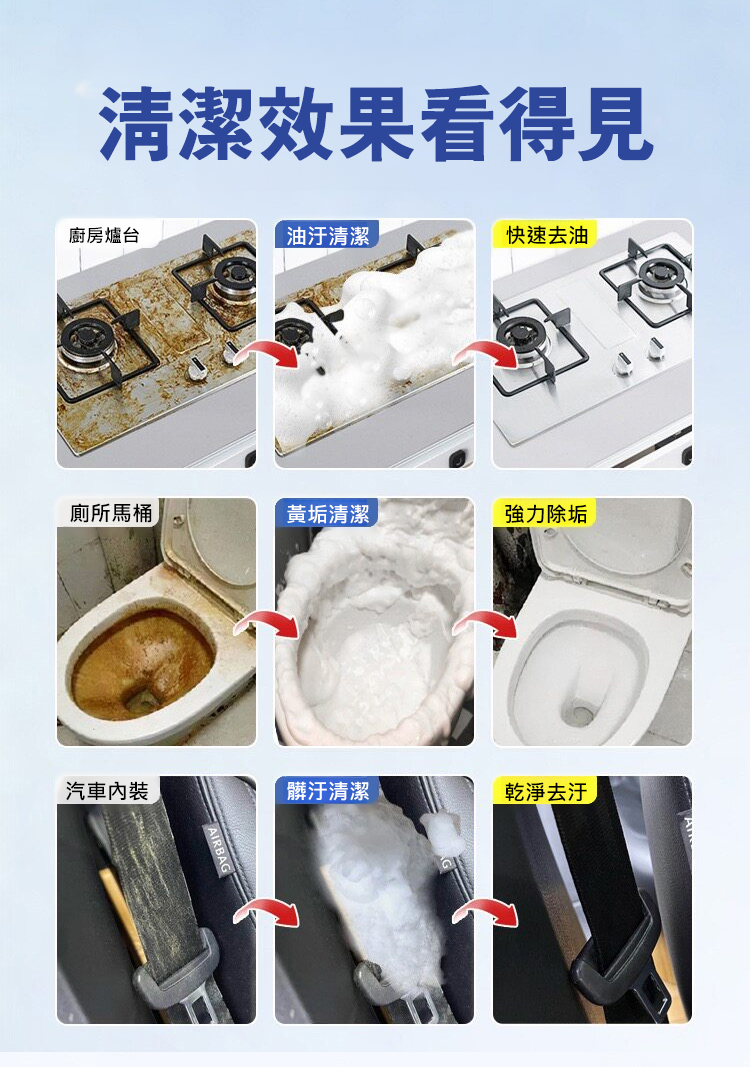 清潔效果看得見

廚房爐台

油汙清潔

快速去油

廁所馬桶

黃垢清潔

強力除垢

汽車內裝

AIRBAG

髒汙清潔

乾淨去汙