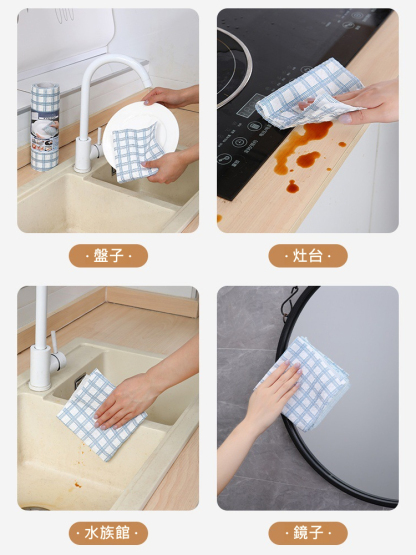 · 盤子 ·

· 灶台 ·

· 水族館 ·

· 鏡子 ·