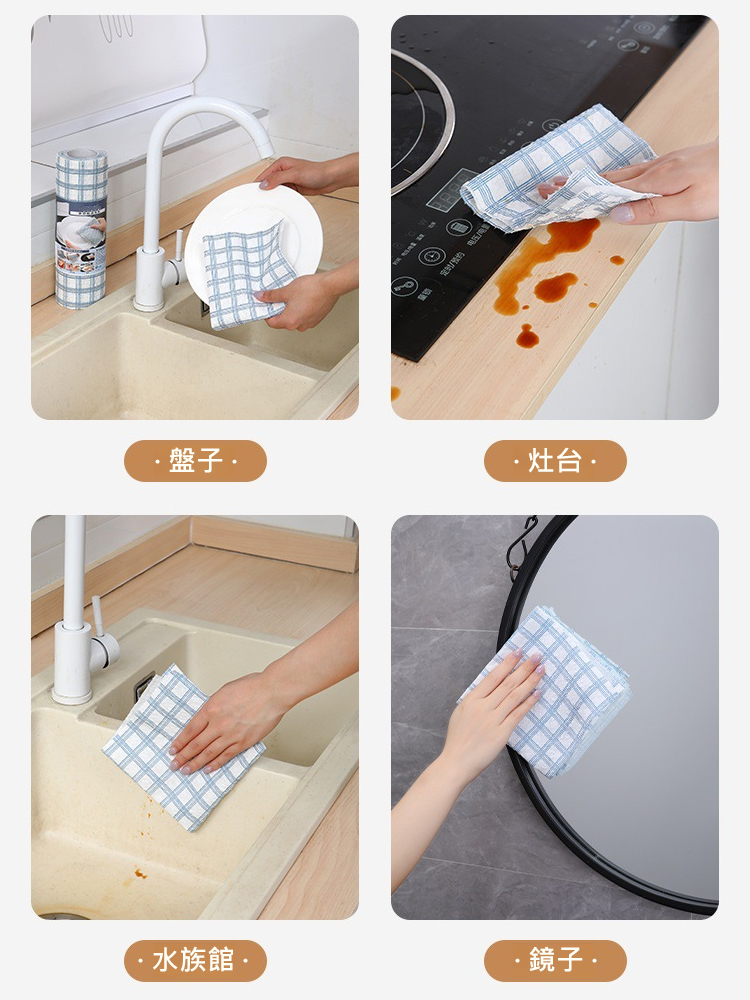 · 盤子 ·

· 灶台 ·

· 水族館 ·

· 鏡子 ·