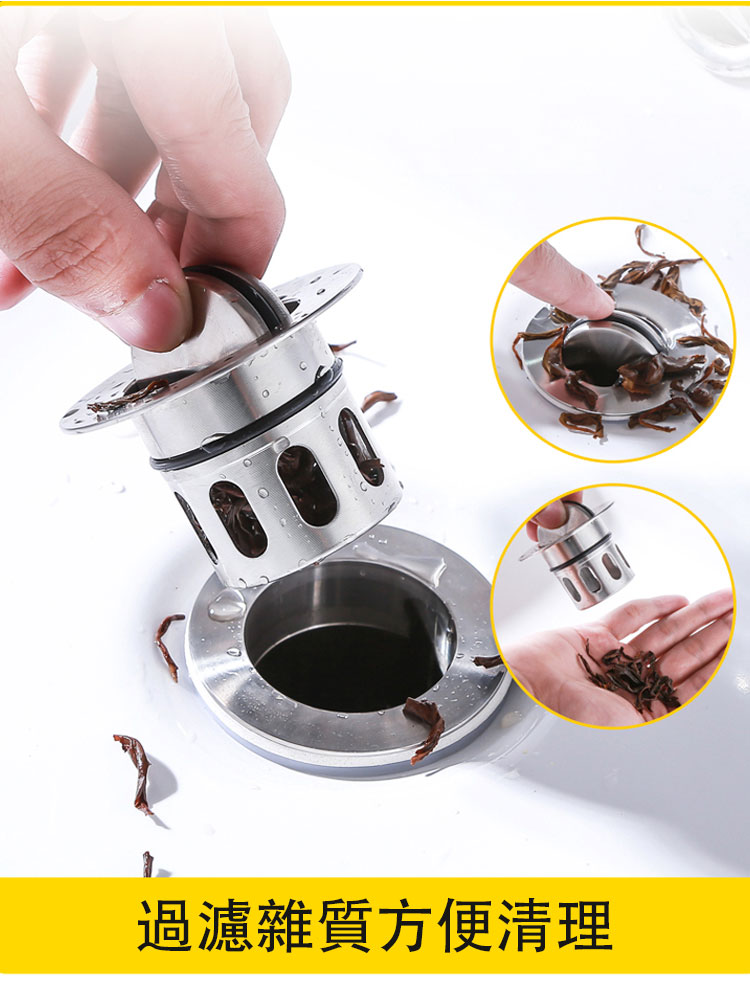 過濾雜質方便清理