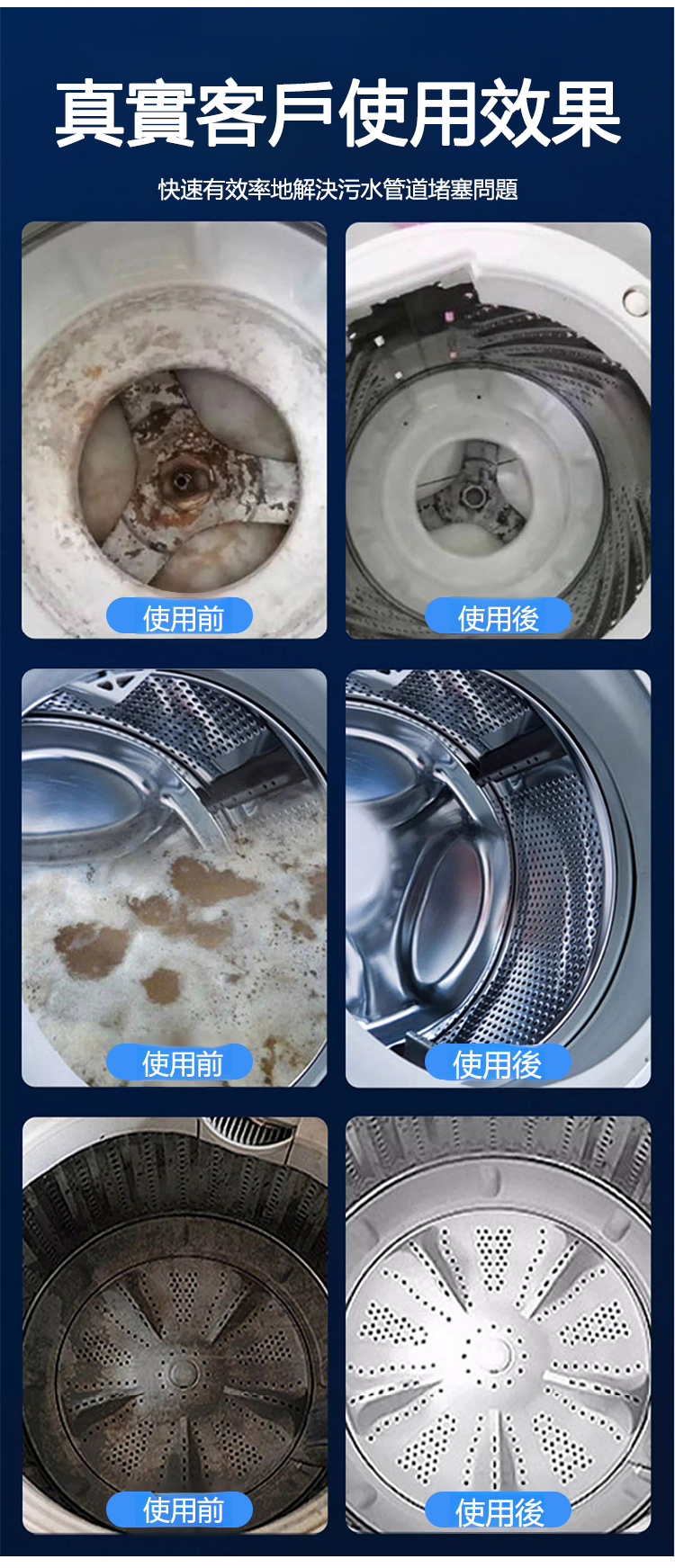 真實客戶使用效果

快速有效率地解決污水管道堵塞問題

使用前

使用後

使用前

使用後

使用前

使用後