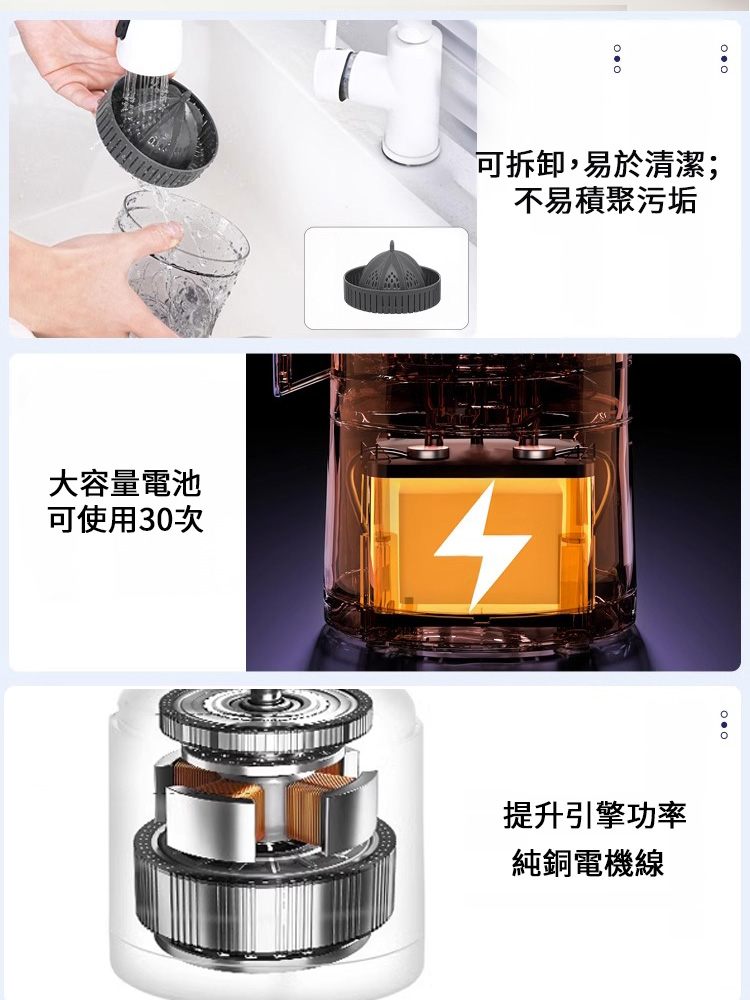 可拆卸,易於清潔;
不易積聚污垢

大容量電池
可使用30次

提升引擎功率
純銅電機線