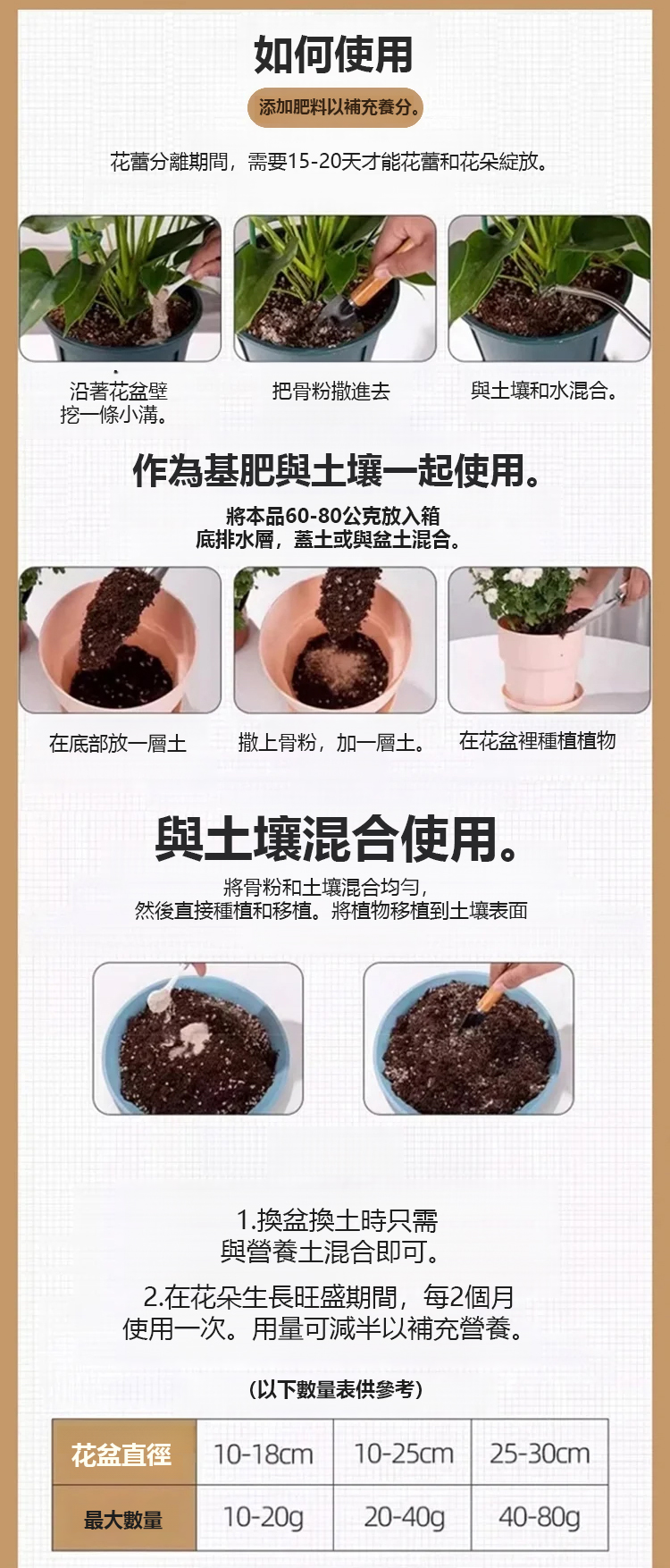 如何使用

添加肥料以補充養分。

花蕾分離期間，需要15-20天才能花蕾和花朵綻放。

沿著花盆壁挖一條小溝。

把骨粉撒進去

與土壤和水混合。

作為基肥與土壤一起使用。

將本品60-80公克放入箱底排水層，蓋土或與盆土混合。

在底部放一層土

撒上骨粉，加一層土。

在花盆裡種植植物

與土壤混合使用。

將骨粉和土壤混合均勻，然後直接種植和移植。將植物移植到土壤表面

1.換盆換土時只需與營養土混合即可。

2.在花朵生長旺盛期間，每2個月使用一次。用量可減半以補充營養。

（以下數量表供參考）

| 花盆直徑 | 10-18cm | 10-25cm | 25-30cm |
|---|---|---|---|
| 最大數量 | 10-20g | 20-40g | 40-80g |