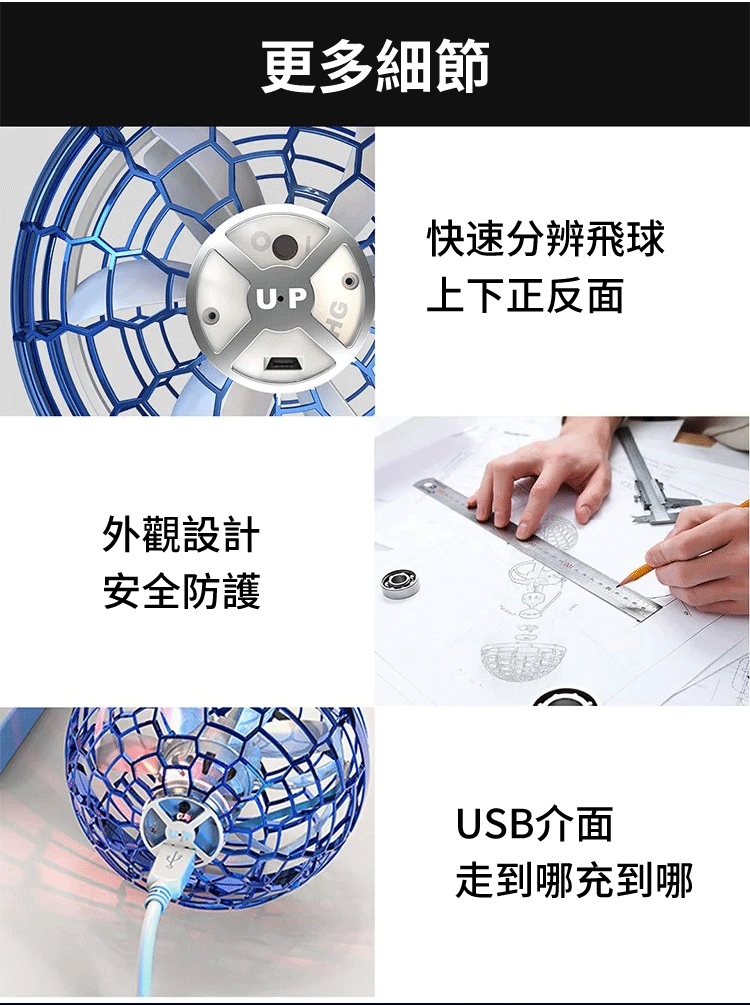 更多細節

U·P

快速分辨飛球
上下正反面

外觀設計
安全防護

USB介面
走到哪充到哪