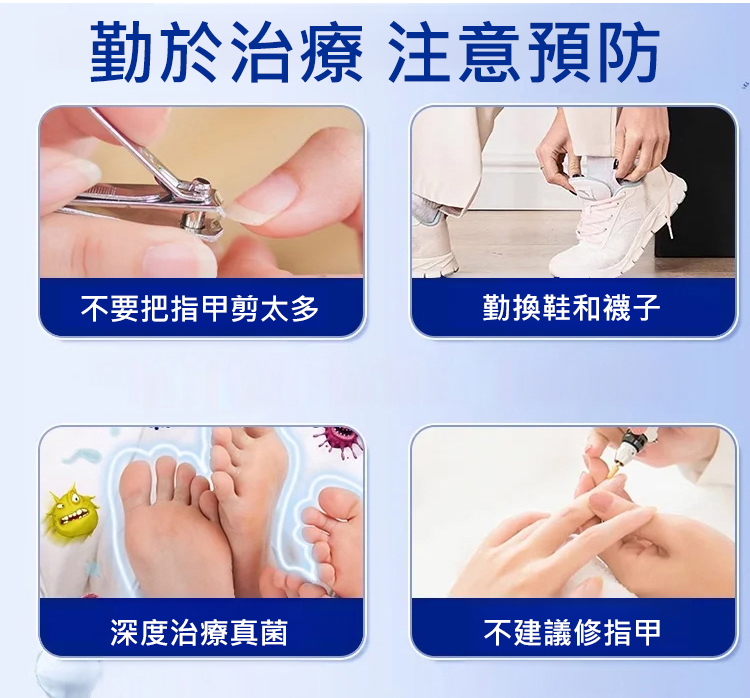 勤於治療 注意預防

不要把指甲剪太多

勤換鞋和襪子

深度治療真菌

不建議修指甲