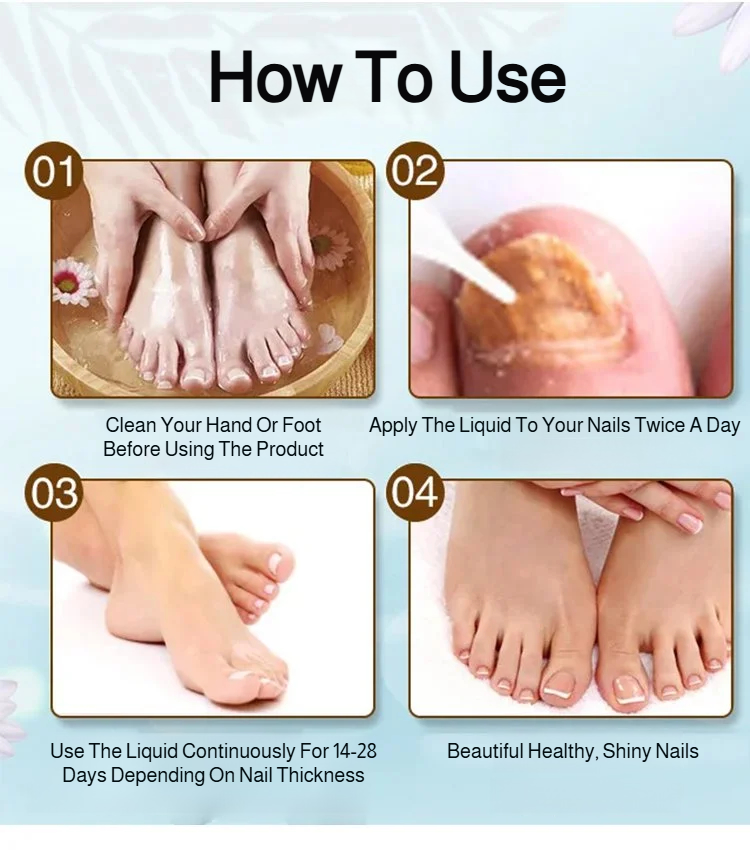 How To Use

01

Clean Your Hand Or Foot Before Using The Product

02

Apply The Liquid To Your Nails Twice A Day

03

Use The Liquid Continuously For 14-28 Days Depending On Nail Thickness

04

Beautiful Healthy, Shiny Nails