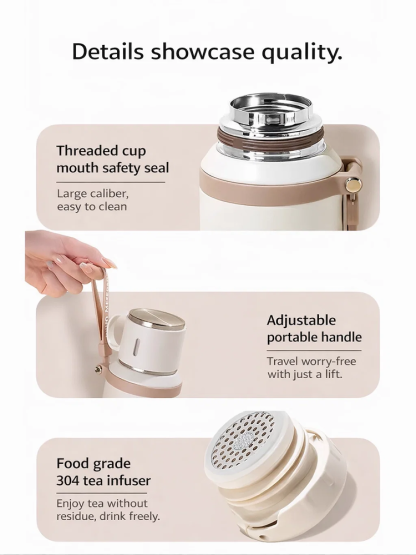 Details showcase quality.

Threaded cup mouth safety seal

Large caliber, easy to clean

Adjustable portable handle

Travel worry-free with just a lift.

Food grade 304 tea infuser

Enjoy tea without residue, drink freely.