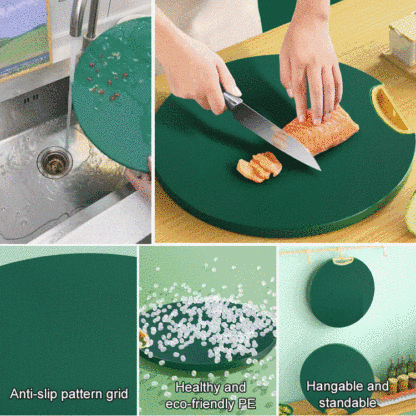 Anti-slip pattern grid

Healthy and eco-friendly PE

Hangable and standable