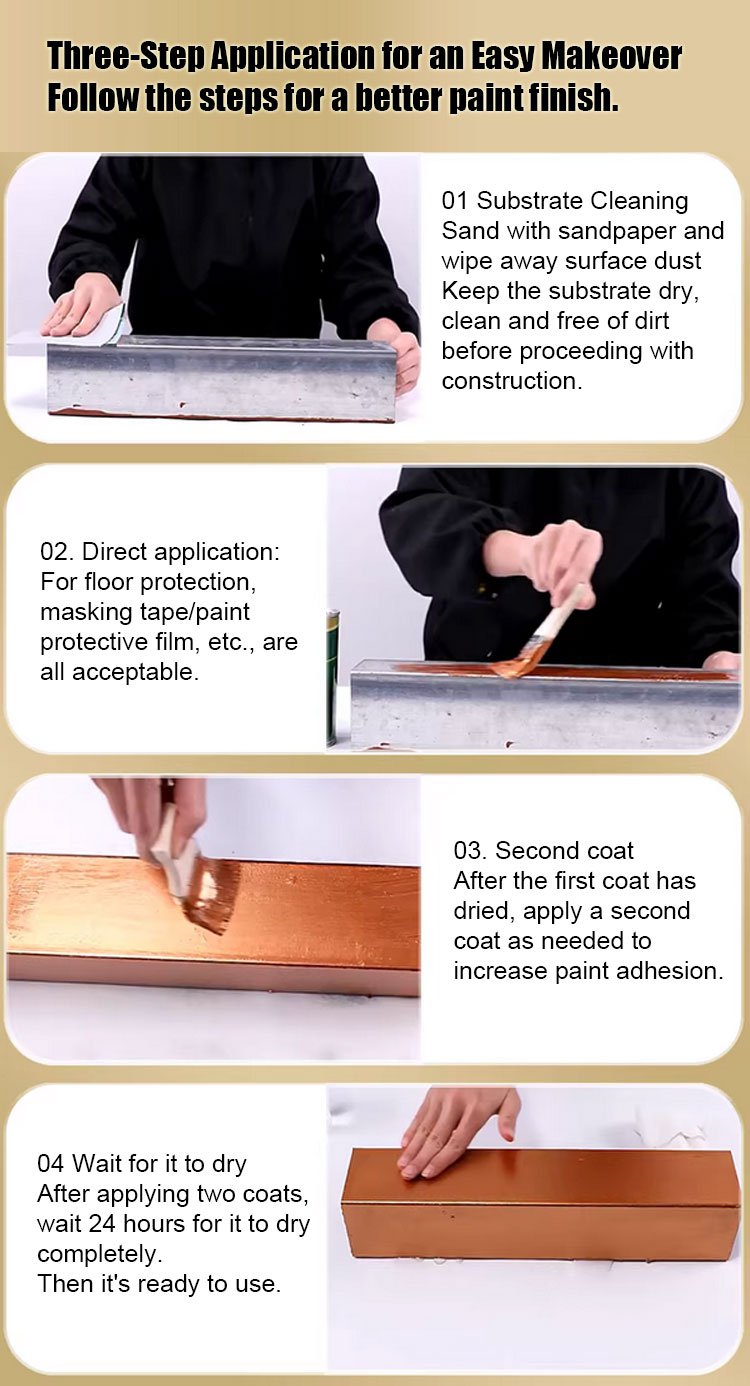 Three-Step Application for an Easy Makeover
Follow the steps for a better paint finish.

01 Substrate Cleaning
Sand with sandpaper and wipe away surface dust
Keep the substrate dry, clean and free of dirt before proceeding with construction.

02. Direct application:
For floor protection, masking tape/paint protective film, etc., are all acceptable.

03. Second coat
After the first coat has dried, apply a second coat as needed to increase paint adhesion.

04 Wait for it to dry
After applying two coats, wait 24 hours for it to dry completely.
Then it's ready to use.