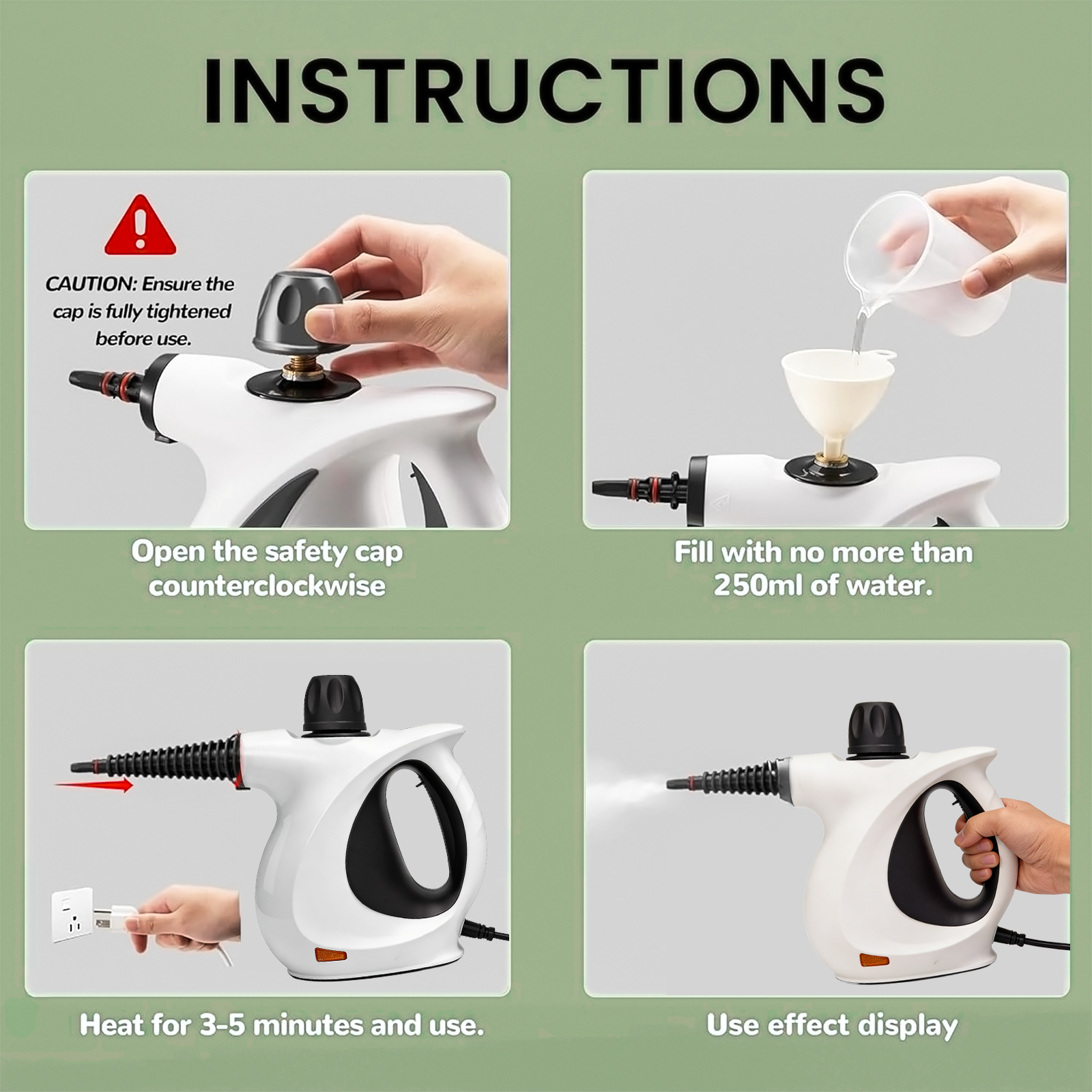 INSTRUCTIONS

CAUTION: Ensure the cap is fully tightened before use.

Open the safety cap counterclockwise

Fill with no more than 250ml of water.

Heat for 3-5 minutes and use.

Use effect display