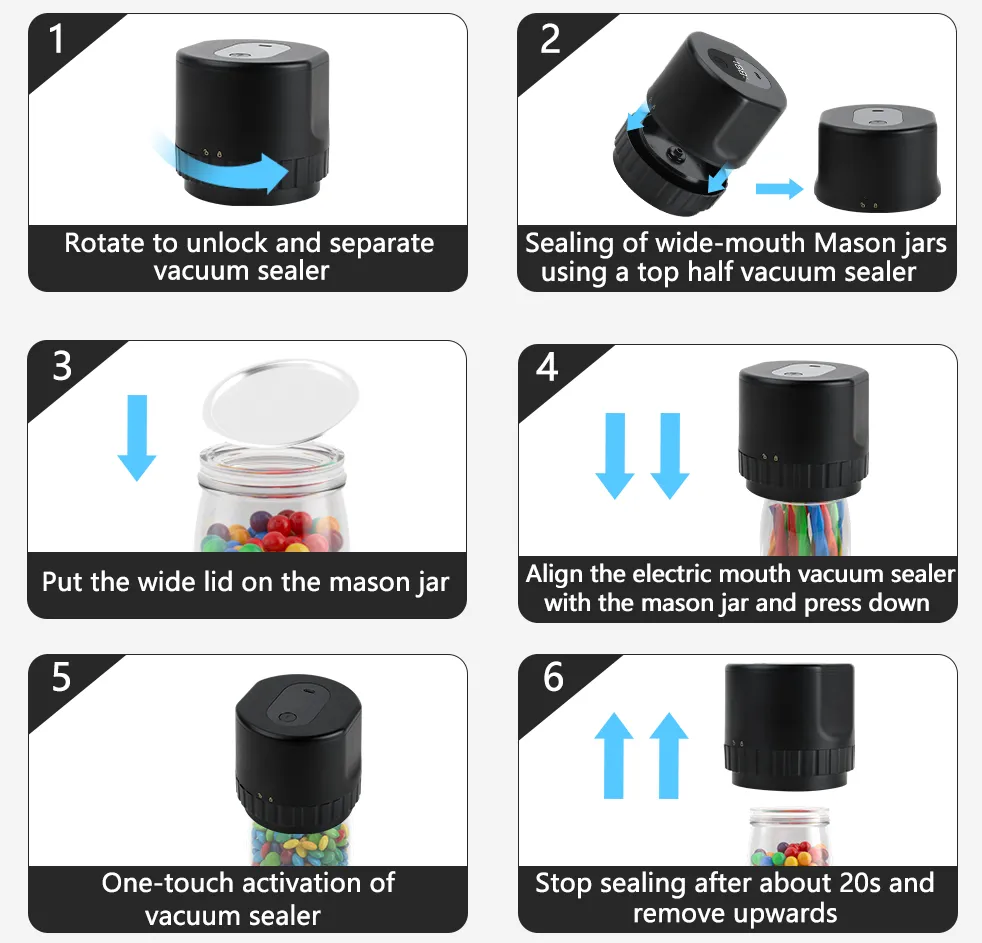 1

Rotate to unlock and separate vacuum sealer

2

Sealing of wide-mouth Mason jars using a top half vacuum sealer

3

Put the wide lid on the mason jar

4

Align the electric mouth vacuum sealer with the mason jar and press down

5

One-touch activation of vacuum sealer

6

Stop sealing after about 20s and remove upwards