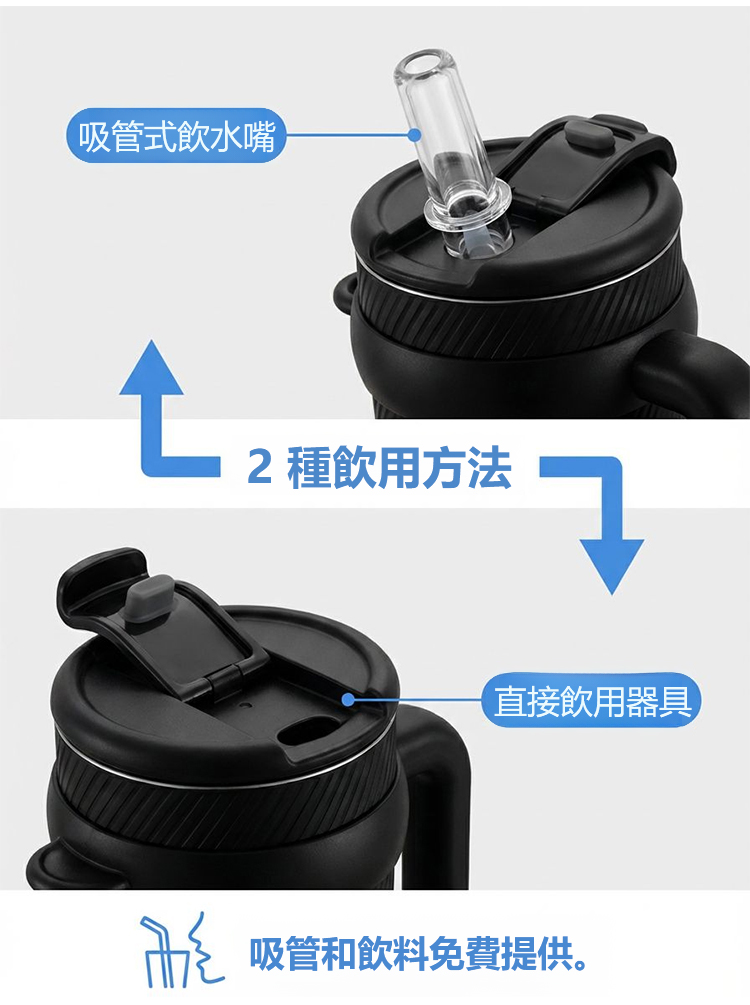 吸管式飲水嘴

2 種飲用方法

直接飲用器具

吸管和飲料免費提供。