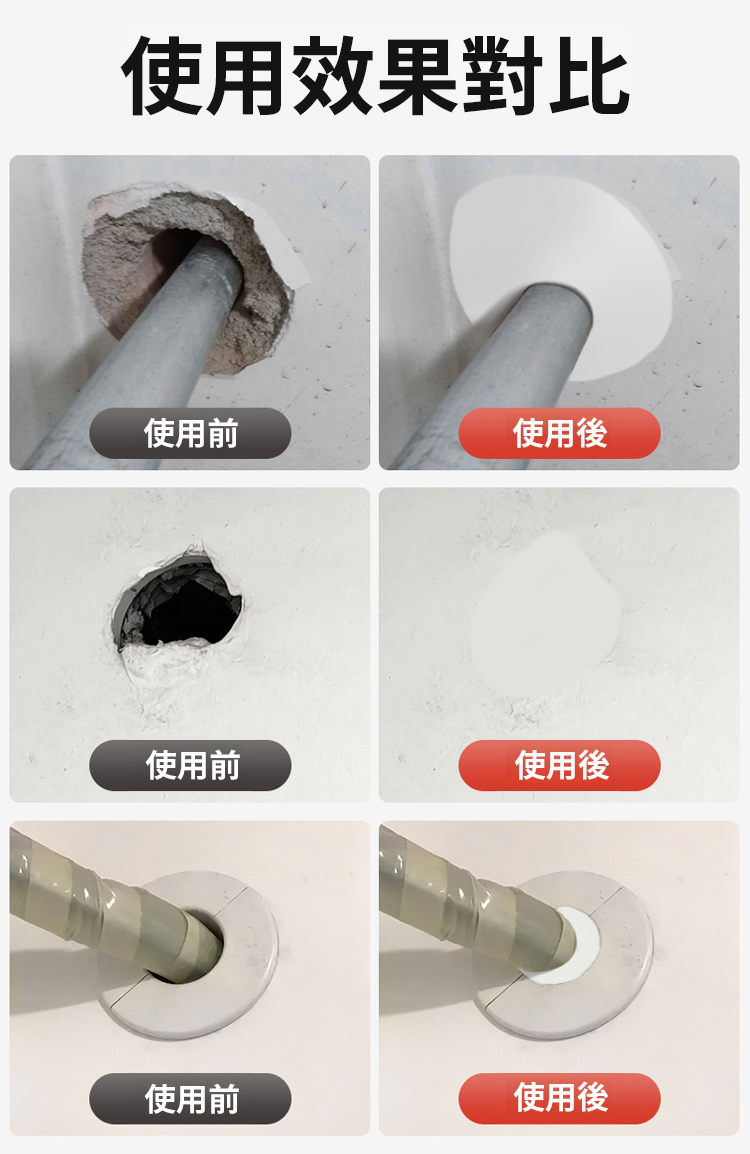 使用效果對比

使用前

使用後

使用前

使用後

使用前

使用後