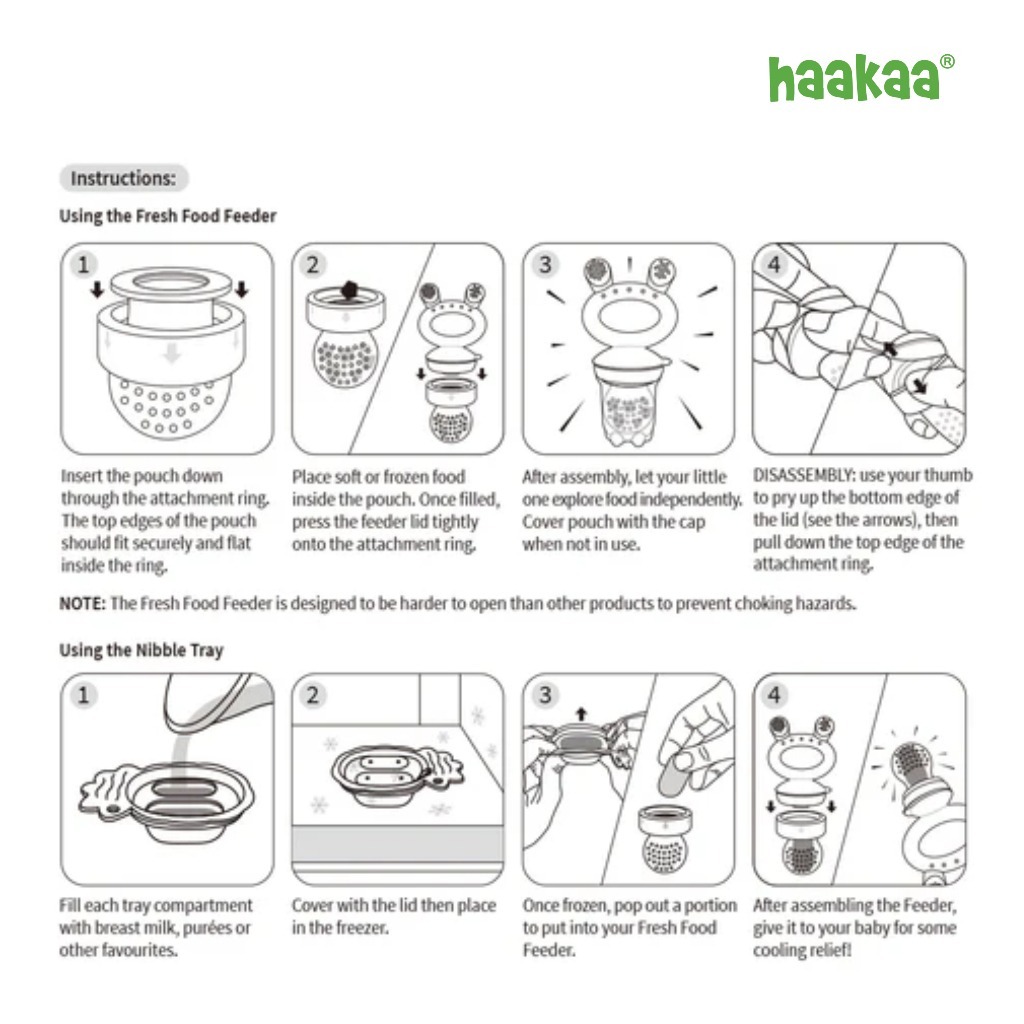 haakaa®

Instructions:

Using the Fresh Food Feeder

1

Insert the pouch down through the attachment ring. The top edges of the pouch should fit securely and flat inside the ring.

2

Place soft or frozen food inside the pouch. Once filled, press the feeder lid tightly onto the attachment ring.

3

After assembly, let your little one explore food independently. Cover pouch with the cap when not in use.

4

DISASSEMBLY: use your thumb to pry up the bottom edge of the lid (see the arrows), then pull down the top edge of the attachment ring.

NOTE: The Fresh Food Feeder is designed to be harder to open than other products to prevent choking hazards.

Using the Nibble Tray

1

Fill each tray compartment with breast milk, purées or other favourites.

2

Cover with the lid then place in the freezer.

3

Once frozen, pop out a portion to put into your Fresh Food Feeder.

4

After assembling the Feeder, give it to your baby for some cooling relief!