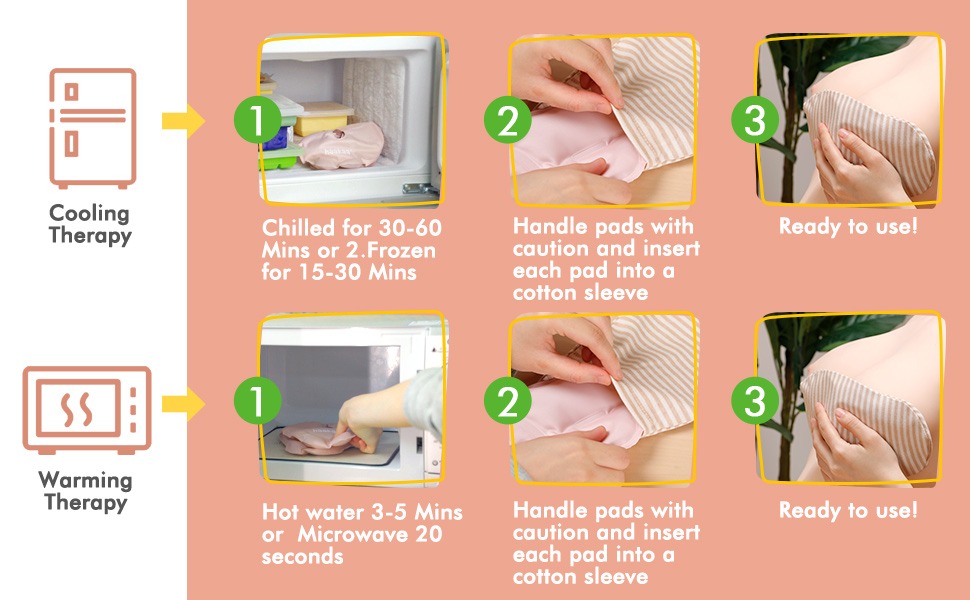 Cooling Therapy

1

Chilled for 30-60 Mins or 2.Frozen for 15-30 Mins

2

Handle pads with caution and insert each pad into a cotton sleeve

3

Ready to use!

Warming Therapy

1

Hot water 3-5 Mins or Microwave 20 seconds

2

Handle pads with caution and insert each pad into a cotton sleeve

3

Ready to use!