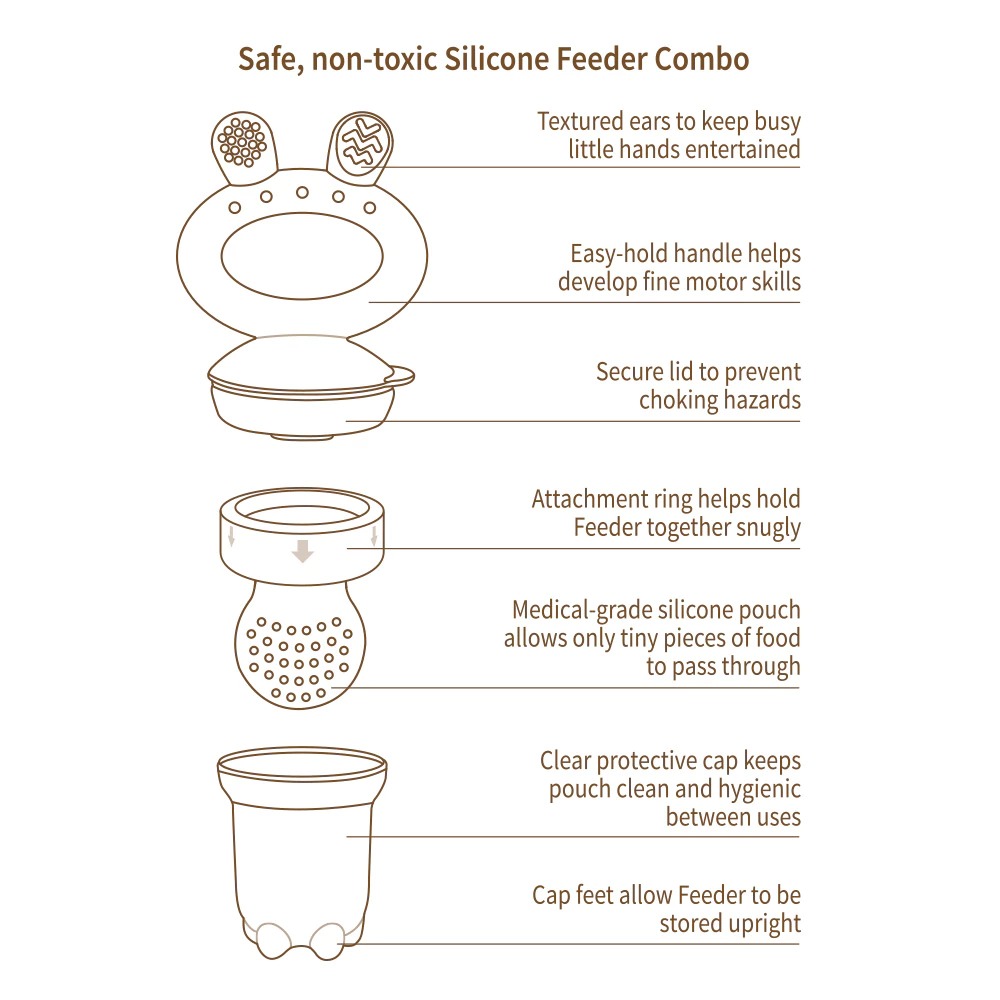 Safe, non-toxic Silicone Feeder Combo

Textured ears to keep busy little hands entertained

Easy-hold handle helps develop fine motor skills

Secure lid to prevent choking hazards

Attachment ring helps hold Feeder together snugly

Medical-grade silicone pouch allows only tiny pieces of food to pass through

Clear protective cap keeps pouch clean and hygienic between uses

Cap feet allow Feeder to be stored upright