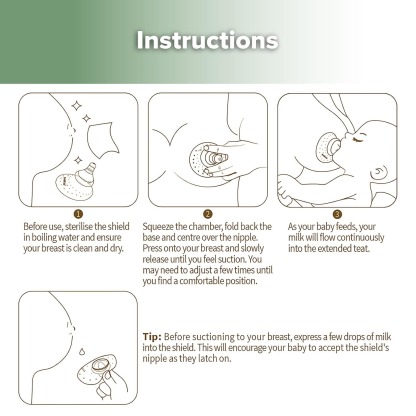 Instructions

1
Before use, sterilise the shield in boiling water and ensure your breast is clean and dry.

2
Squeeze the chamber, fold back the base and centre over the nipple. Press onto your breast and slowly release until you feel suction. You may need to adjust a few times until you find a comfortable position.

3
As your baby feeds, your milk will flow continuously into the extended teat.

Tip: Before suctioning to your breast, express a few drops of milk into the shield. This will encourage your baby to accept the shield's nipple as they latch on.