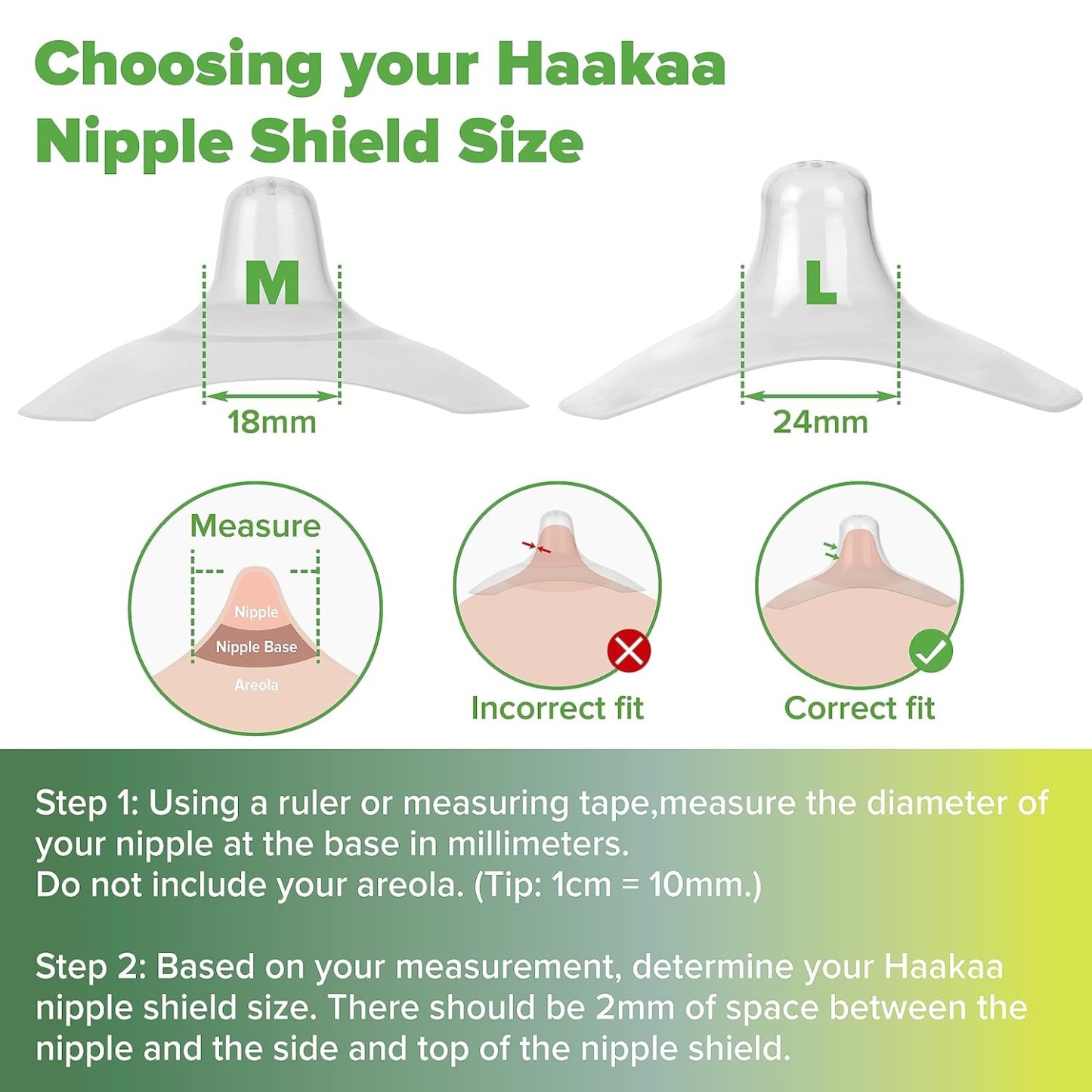 Choosing your Haakaa Nipple Shield Size

M

18mm

L

24mm

Measure

Nipple

Nipple Base

Areola

Incorrect fit

Correct fit

Step 1: Using a ruler or measuring tape,measure the diameter of your nipple at the base in millimeters.
Do not include your areola. (Tip: 1cm = 10mm.)

Step 2: Based on your measurement, determine your Haakaa nipple shield size. There should be 2mm of space between the nipple and the side and top of the nipple shield.