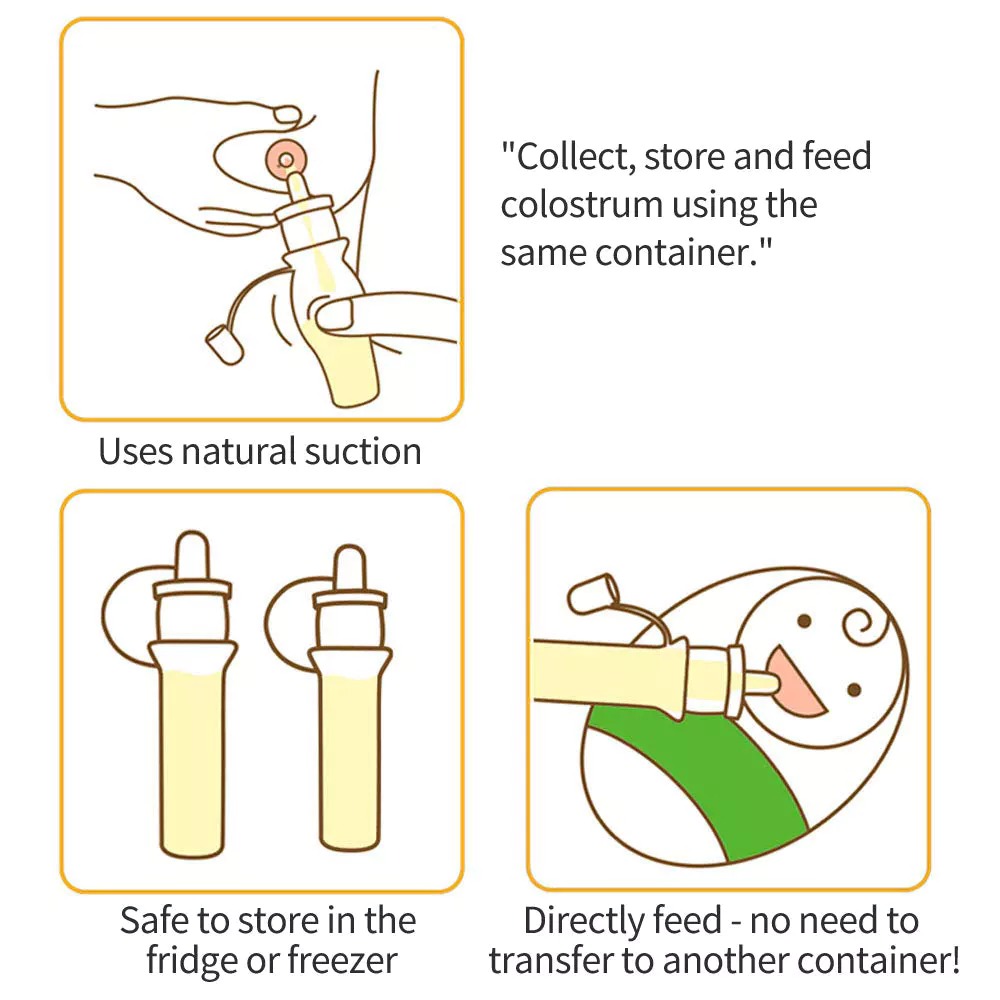 "Collect, store and feed colostrum using the same container."

Uses natural suction

Safe to store in the fridge or freezer

Directly feed - no need to transfer to another container!