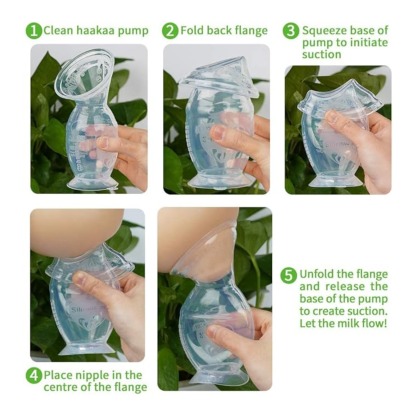 1 Clean haakaa pump

2 Fold back flange

3 Squeeze base of pump to initiate suction

4 Place nipple in the centre of the flange

5 Unfold the flange and release the base of the pump to create suction. Let the milk flow!