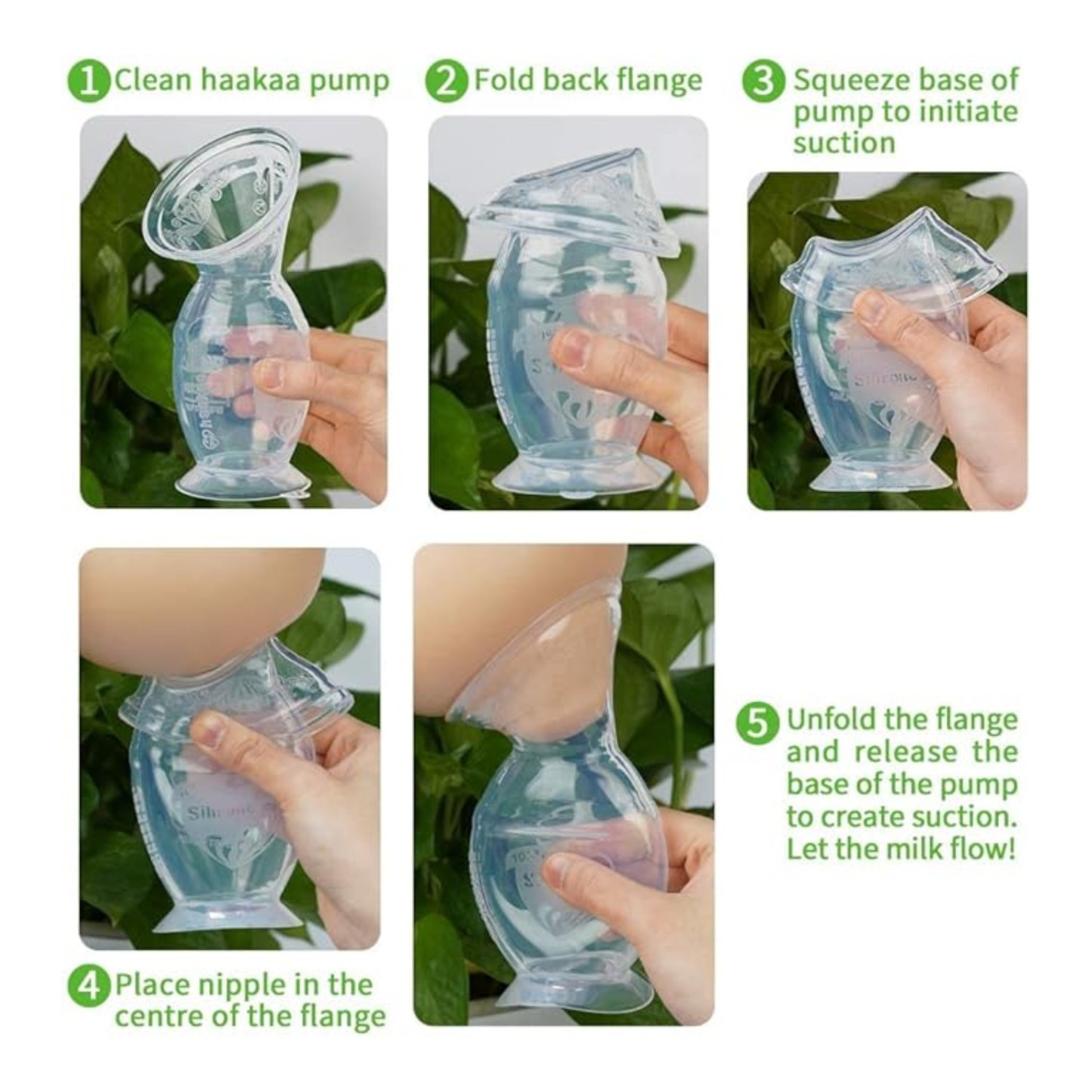 1 Clean haakaa pump

2 Fold back flange

3 Squeeze base of pump to initiate suction

Silicone

Silicone

4 Place nipple in the centre of the flange

5 Unfold the flange and release the base of the pump to create suction. Let the milk flow!