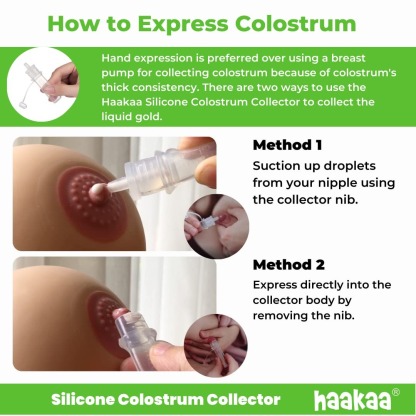 How to Express Colostrum

Hand expression is preferred over using a breast pump for collecting colostrum because of colostrum's thick consistency. There are two ways to use the Haakaa Silicone Colostrum Collector to collect the liquid gold.

Method 1

Suction up droplets from your nipple using the collector nib.

Method 2

Express directly into the collector body by removing the nib.

Silicone Colostrum Collector

haakaa®