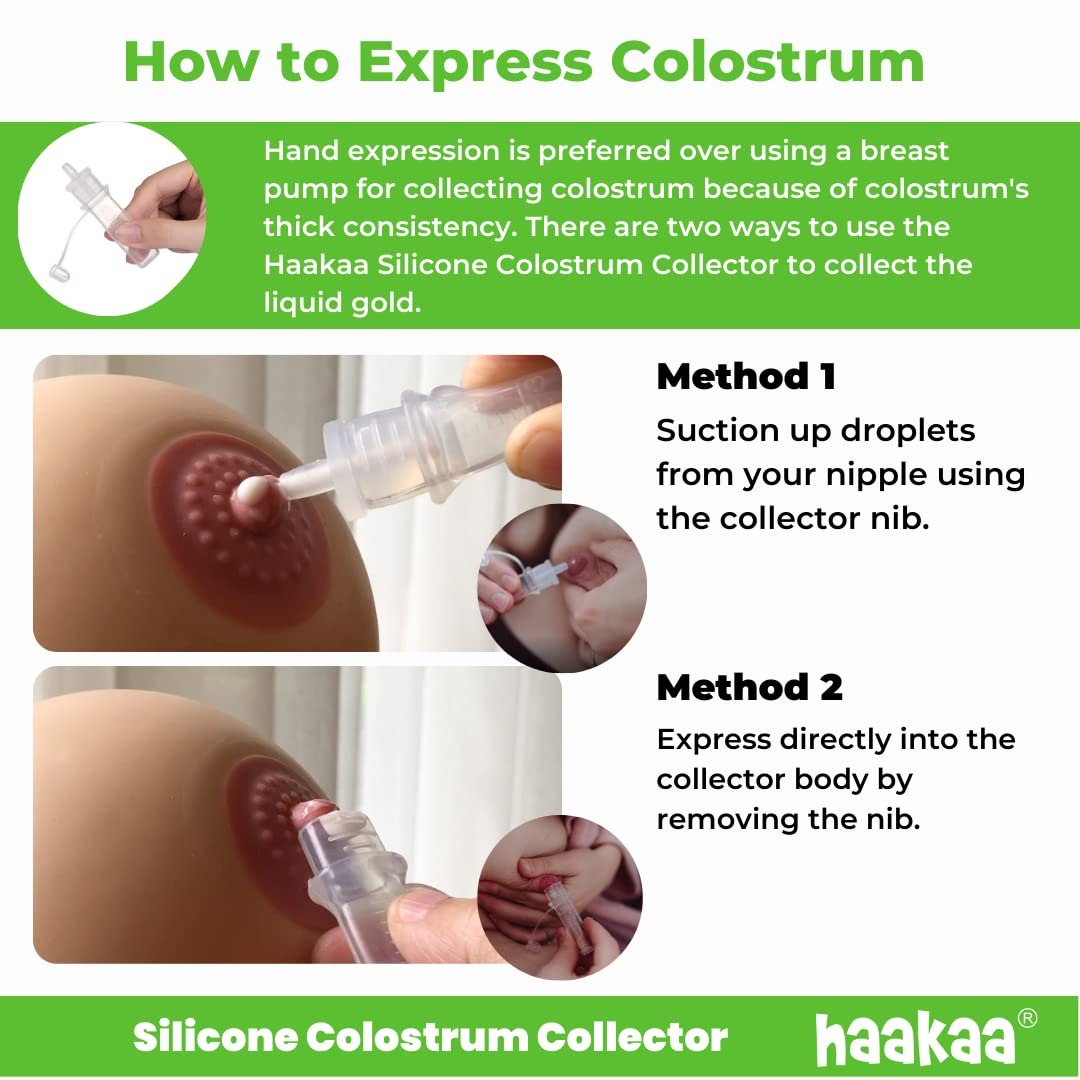 How to Express Colostrum

Hand expression is preferred over using a breast pump for collecting colostrum because of colostrum's thick consistency. There are two ways to use the Haakaa Silicone Colostrum Collector to collect the liquid gold.

Method 1
Suction up droplets from your nipple using the collector nib.

Method 2
Express directly into the collector body by removing the nib.

Silicone Colostrum Collector

haakaa®